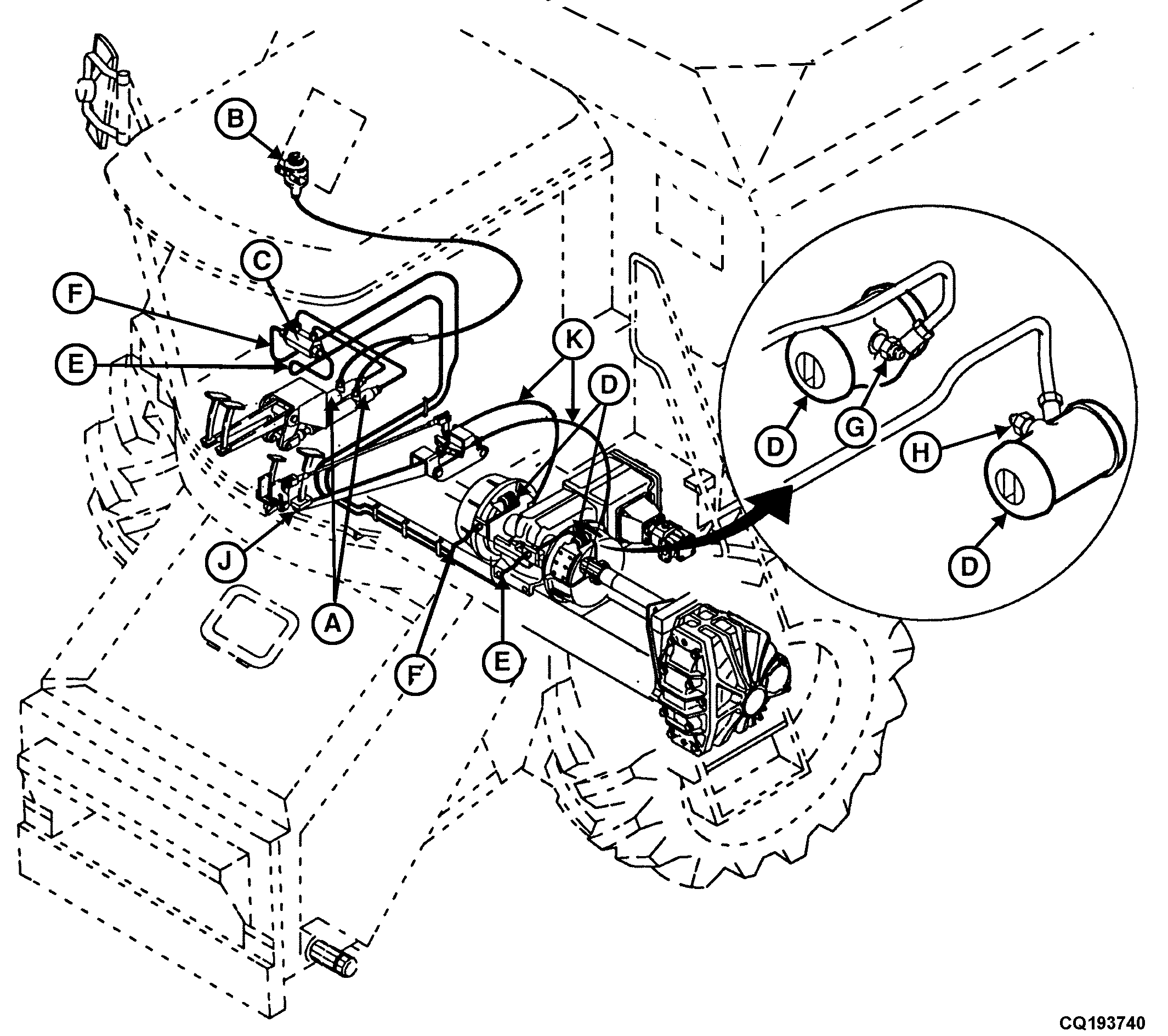 B
C
F
E
K
D
D
G
H
D
J
A
F
E
CQ193740