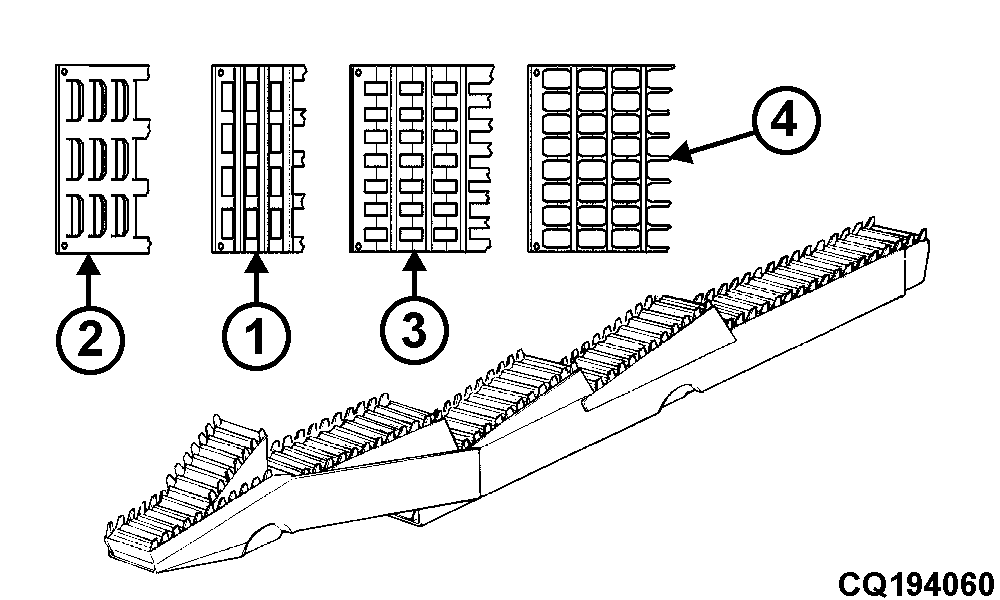 4

2

1

3

CQ194060