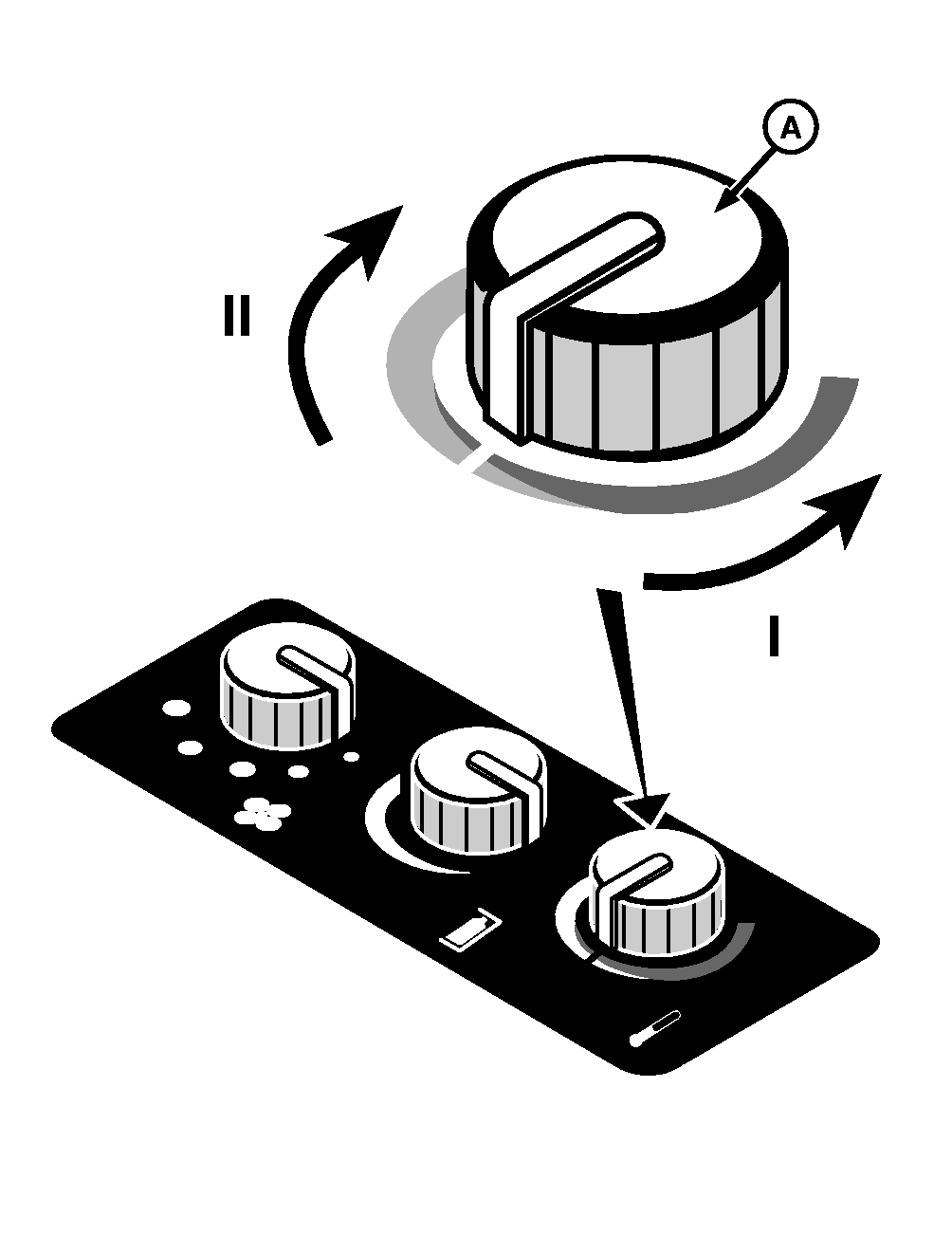 A
II
I