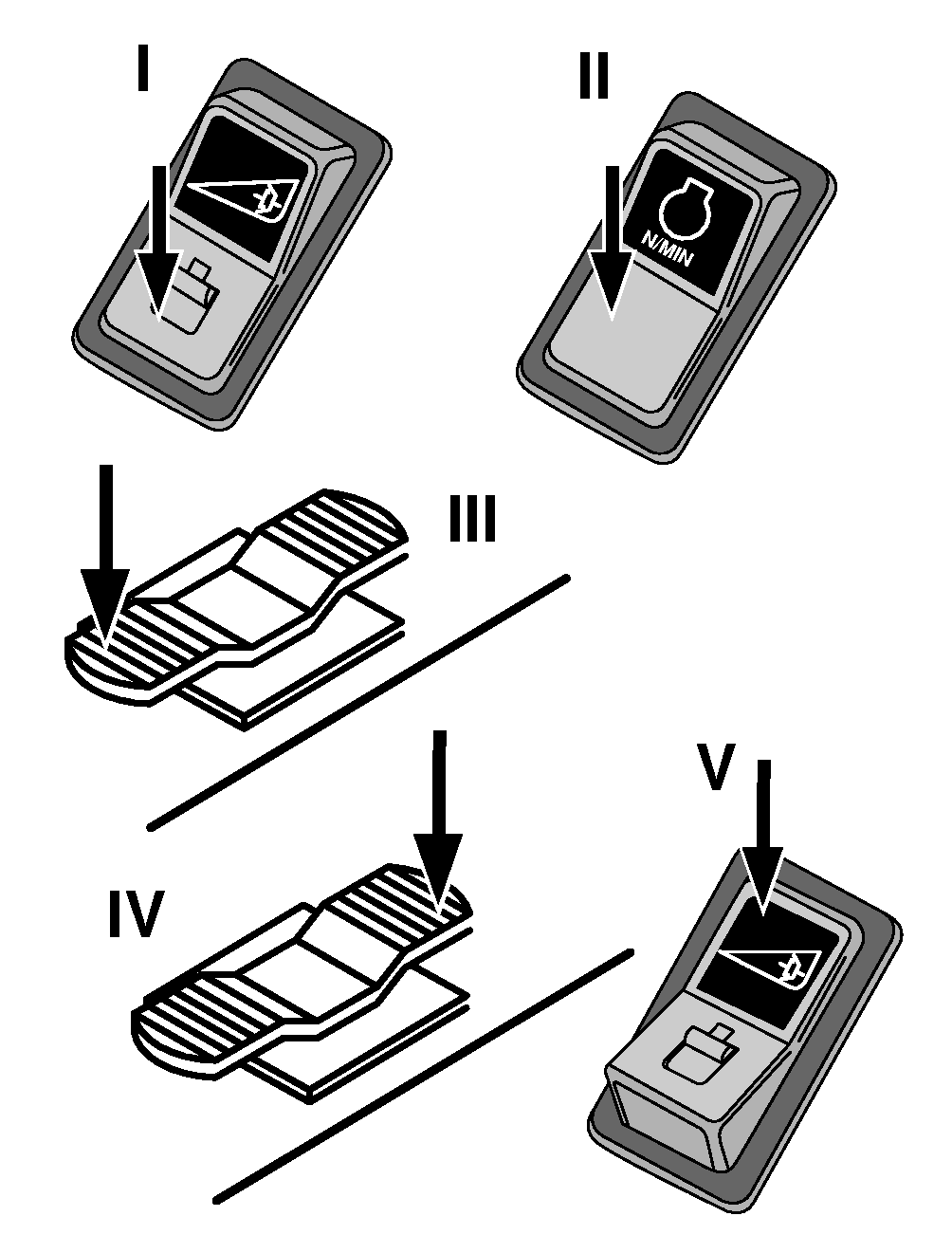 I

II

N/MIN

III

IV

V