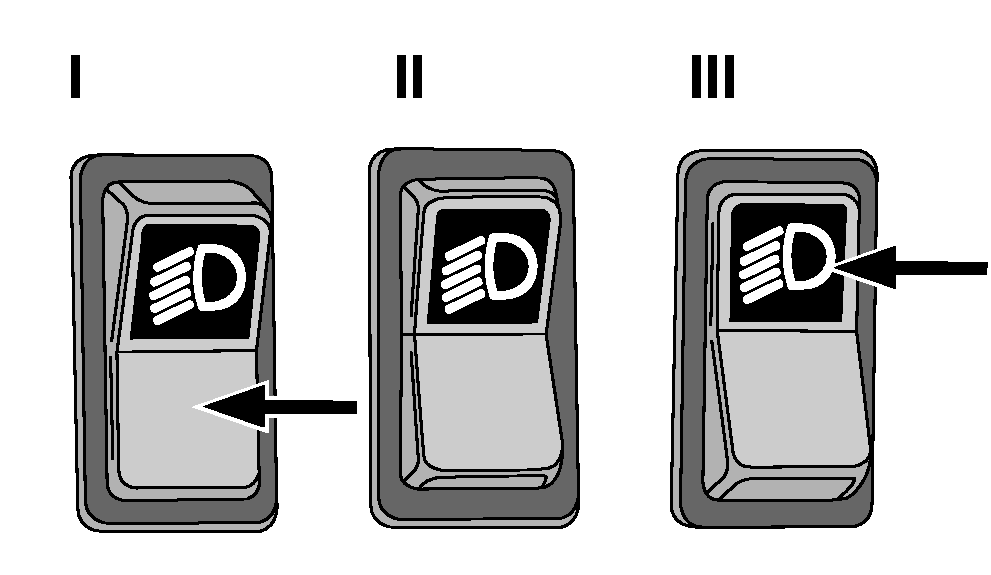 I

II

III