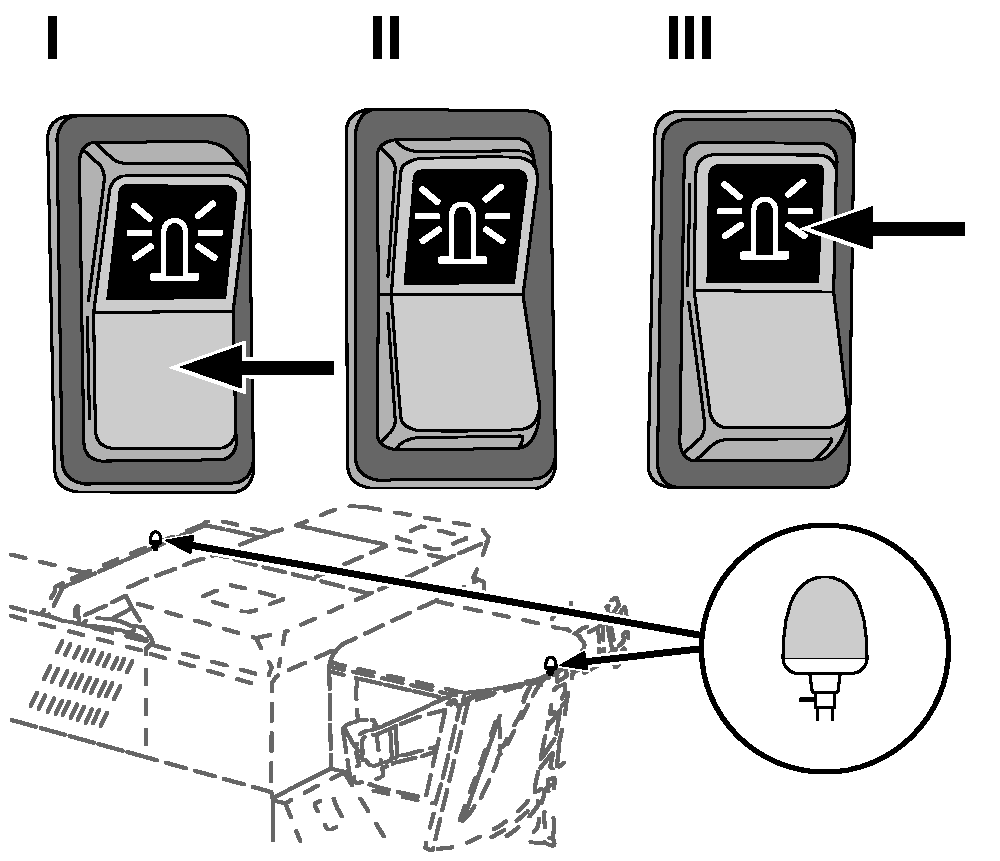 I

II

III