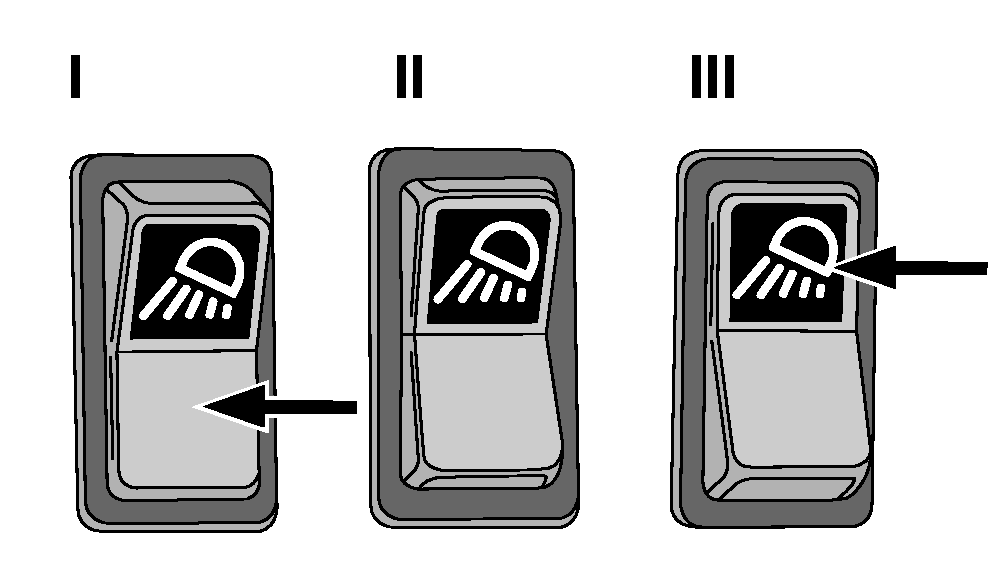 I

II

III