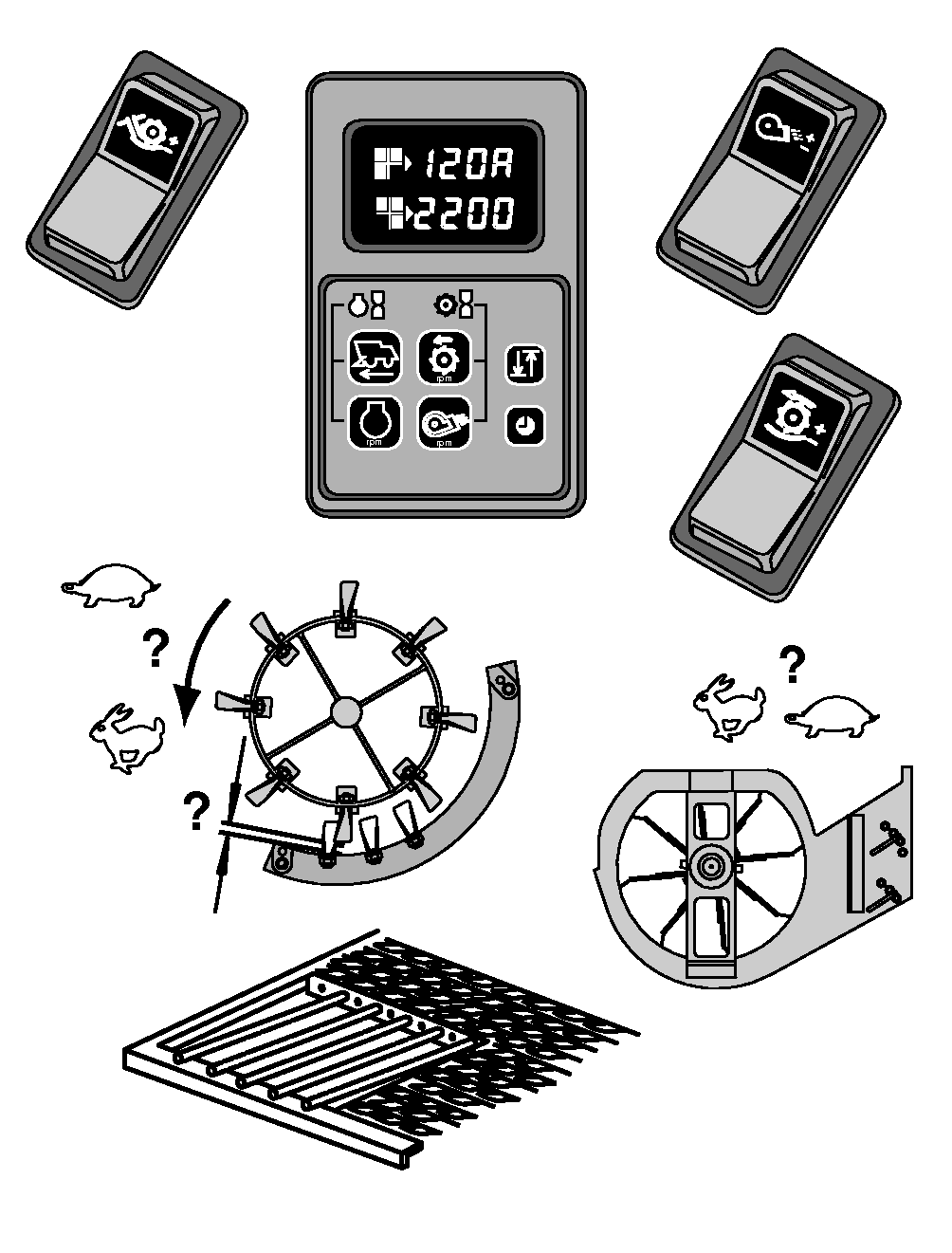 120A
2200
rpm
rpm
rpm
?
?
?