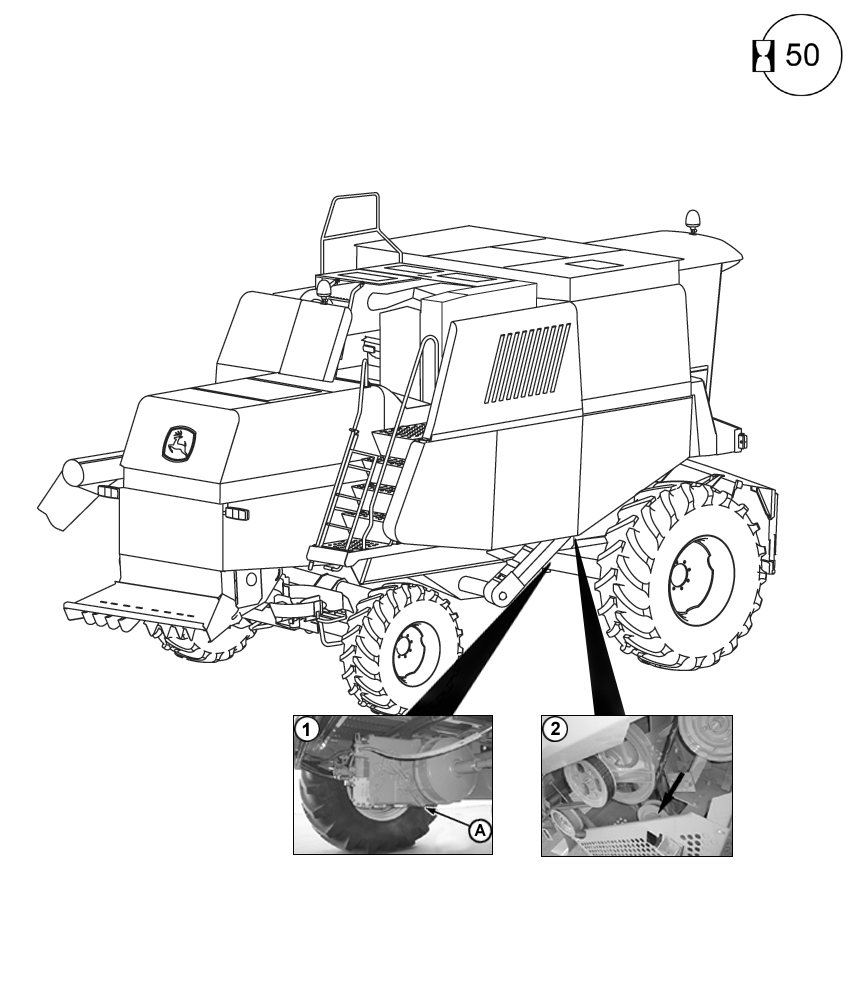 50

1

A

2