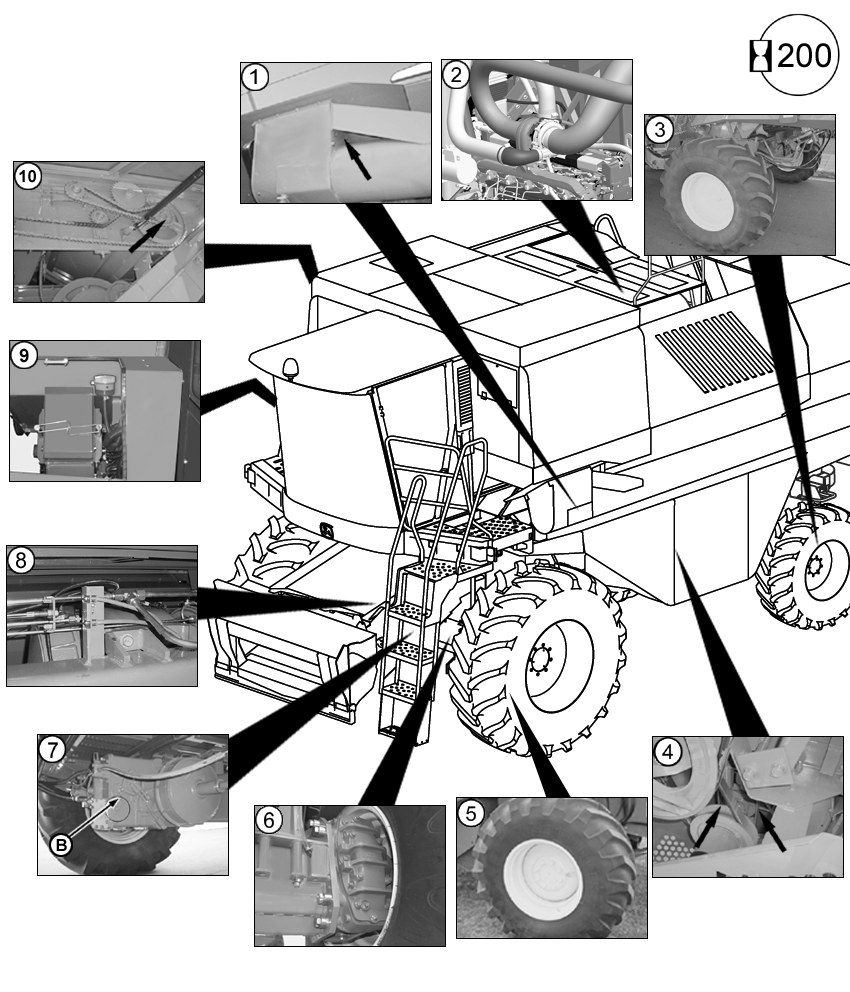 200

1

2

3

10

9

8

7

B

6

5

4