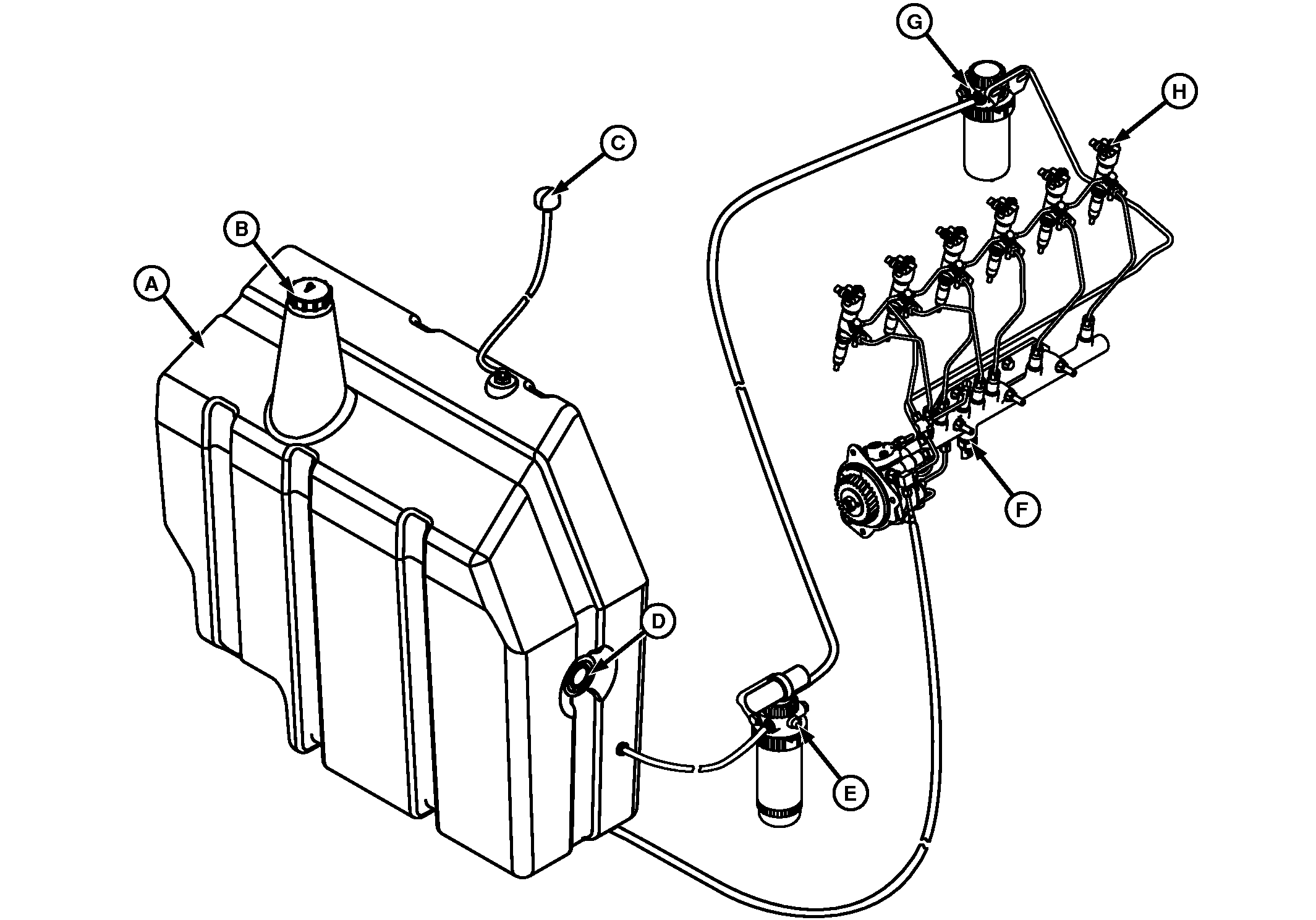 G
H
C
B
A
F
D
E