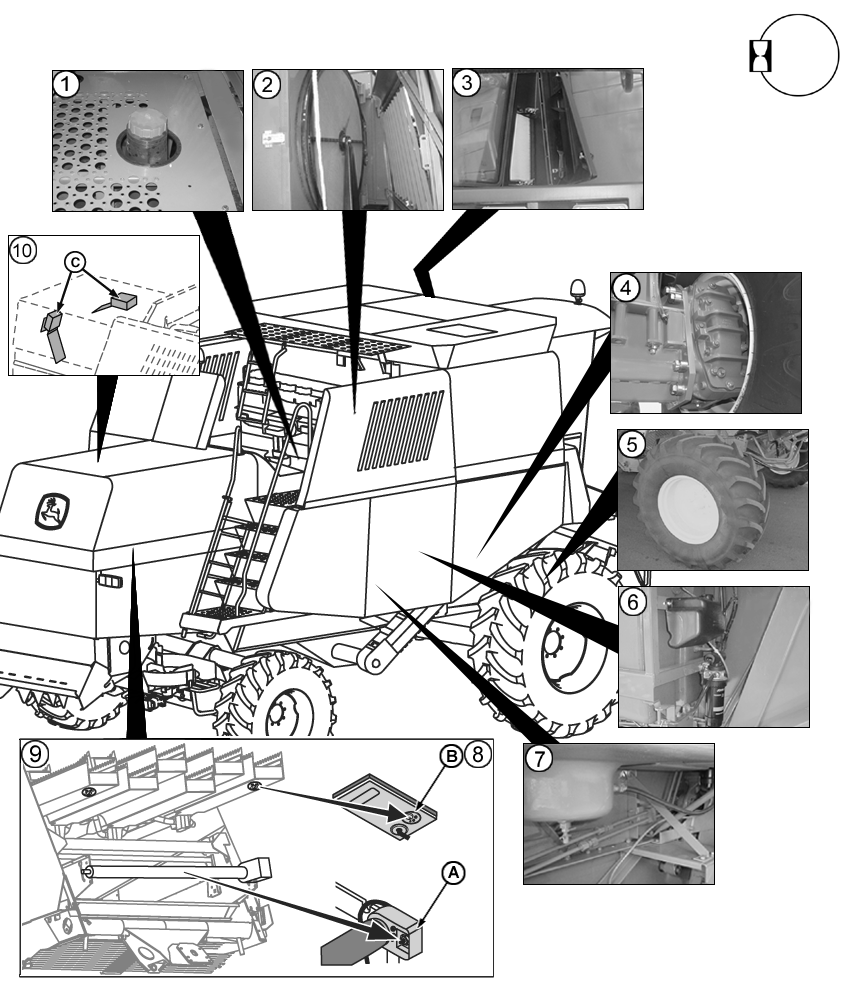 1
2
3
10
C
4
5
6
7
9
B
8
A