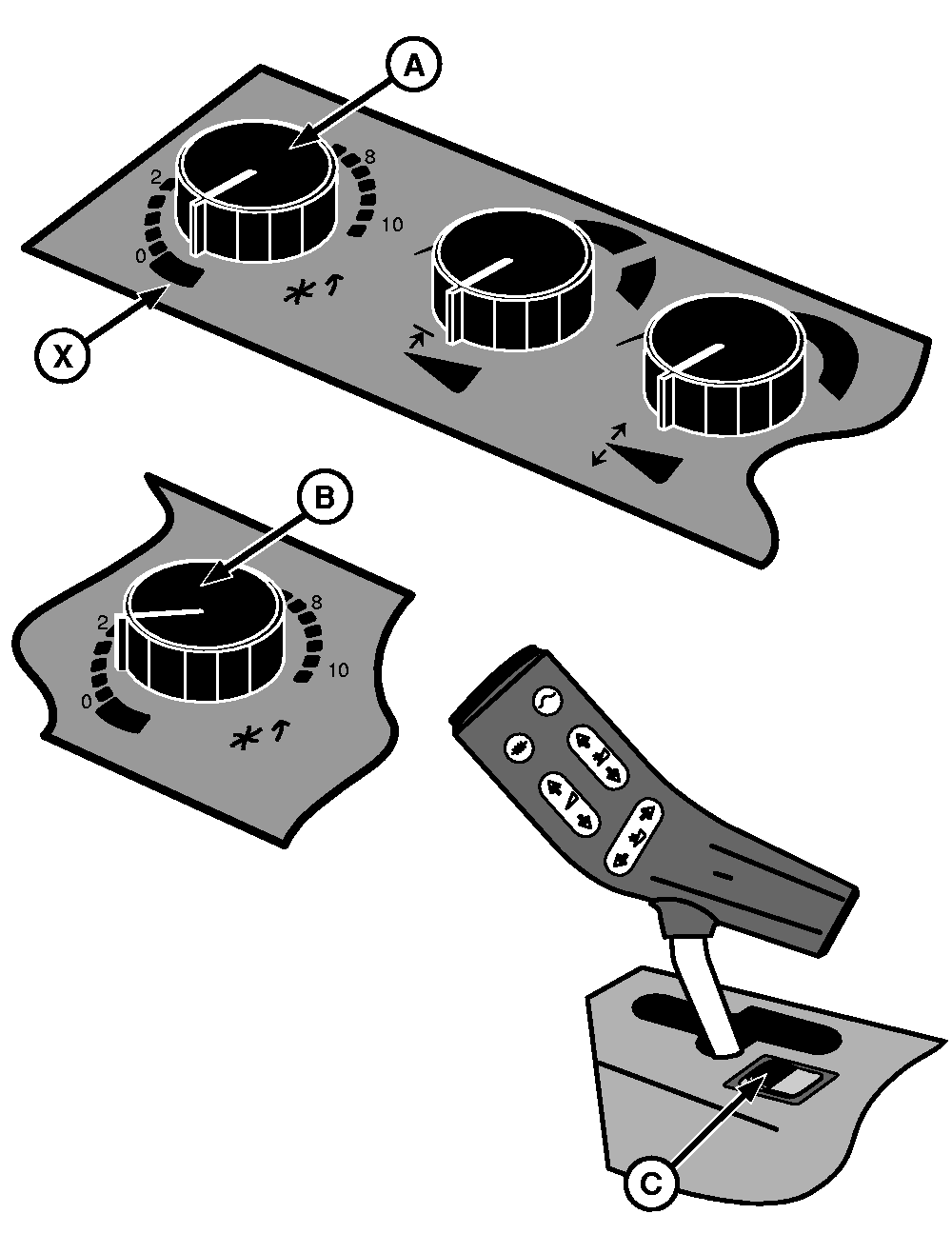 A
2
8
10
0
X
B
2
8
10
0
C