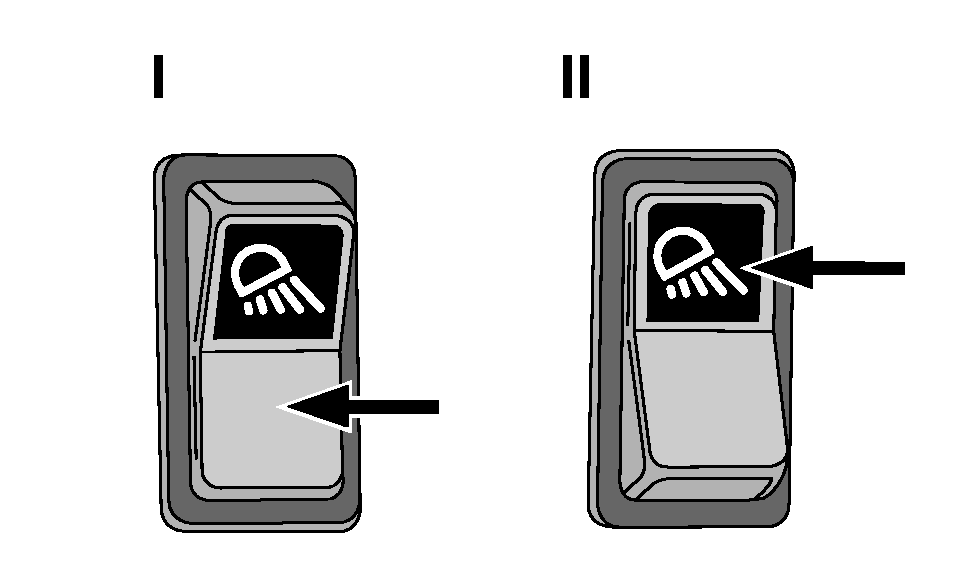 I

II