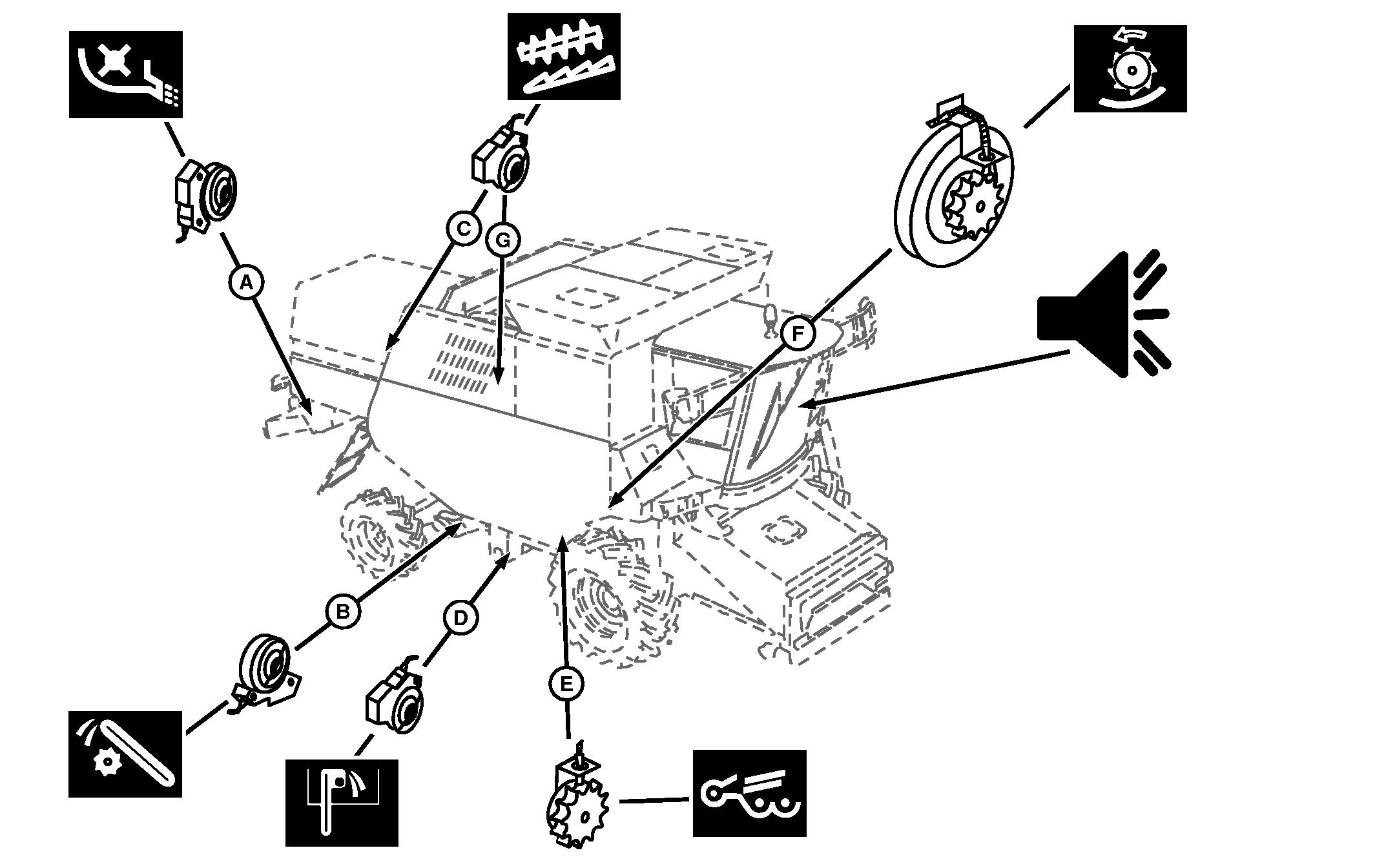 A
C
G
F
B
D
E