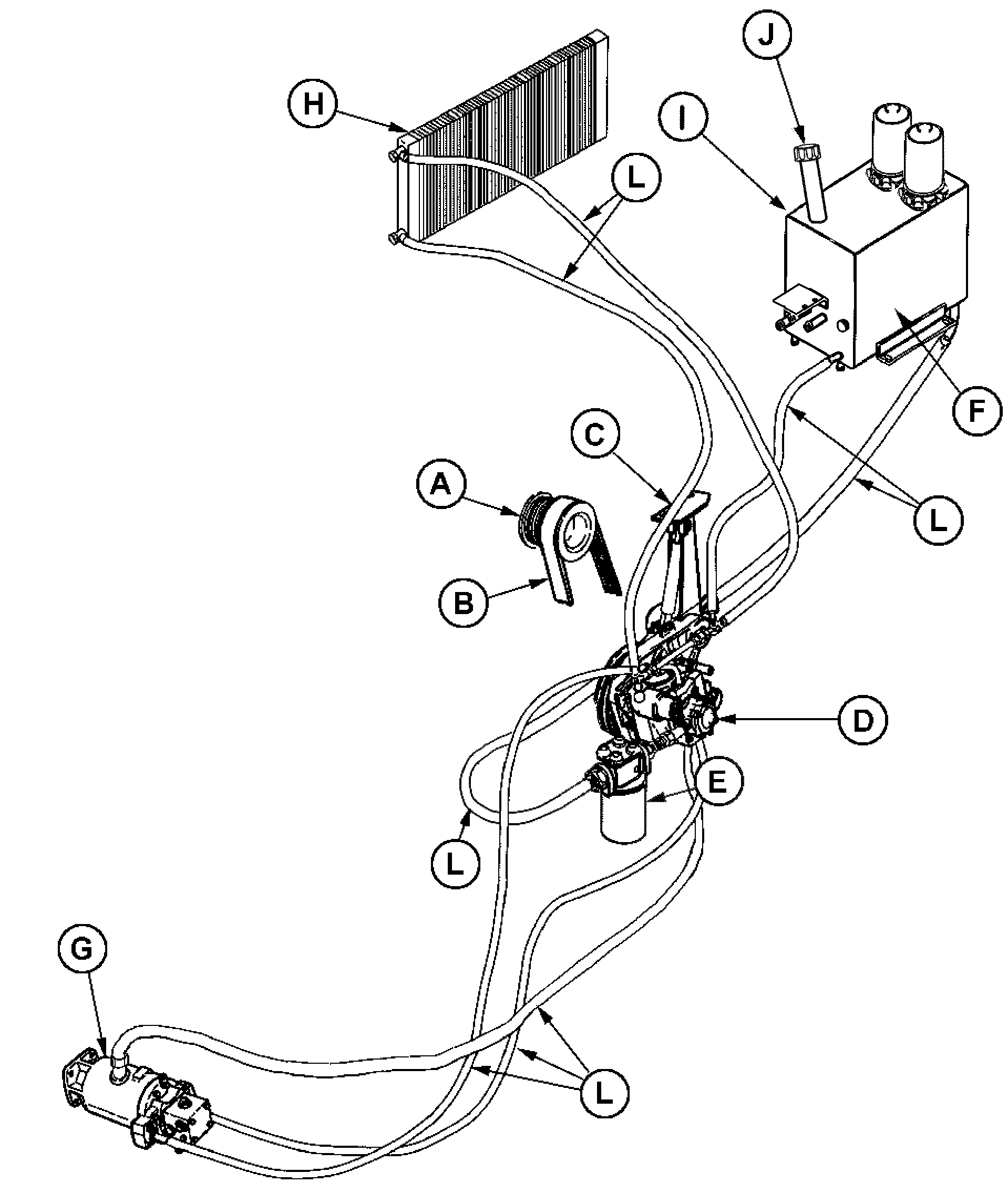 J
H
I
L
F
C
A
L
B
D
E
L
G
L