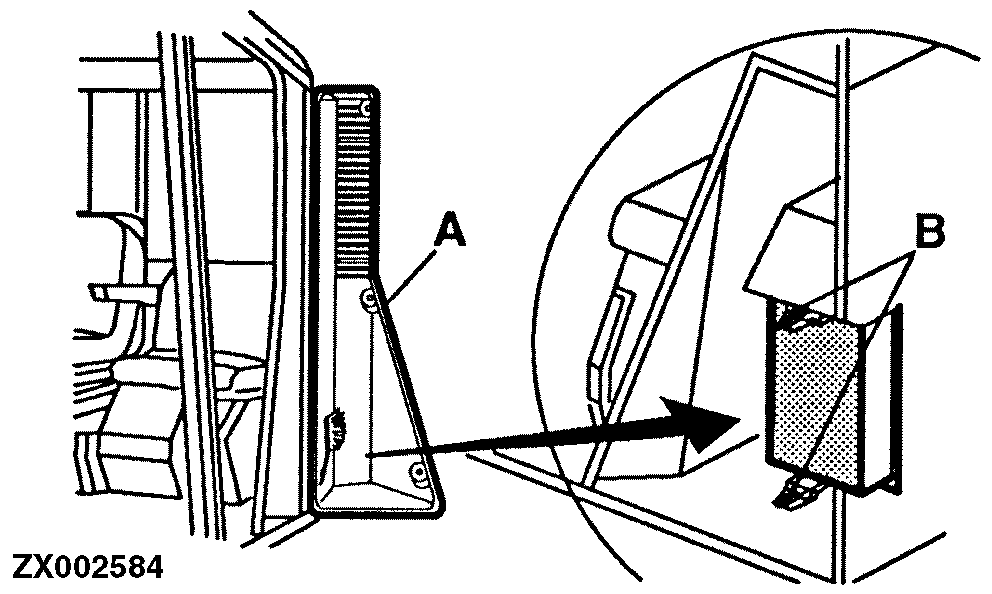 A

B

ZX002584