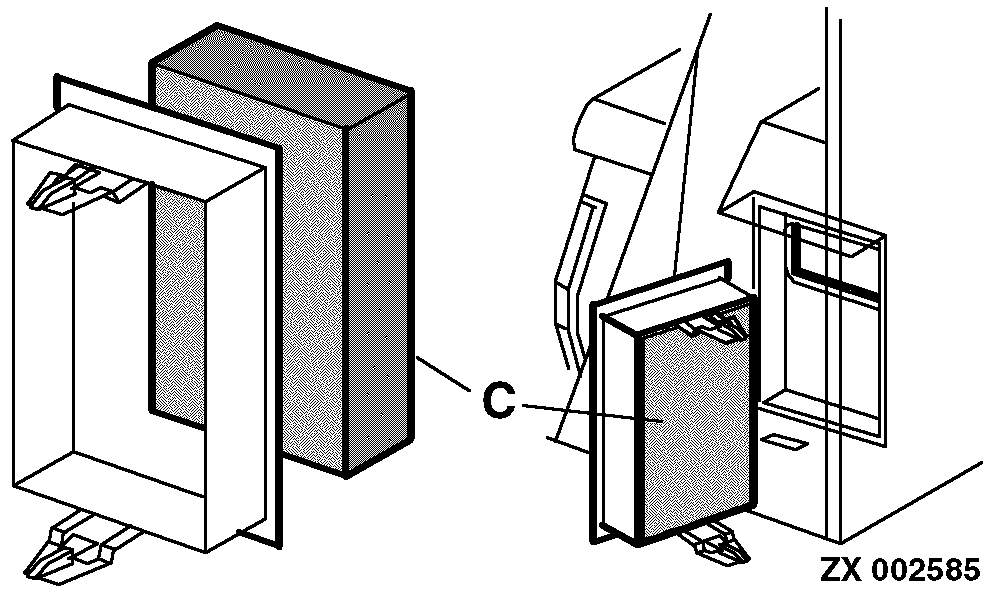 C

ZX 002585