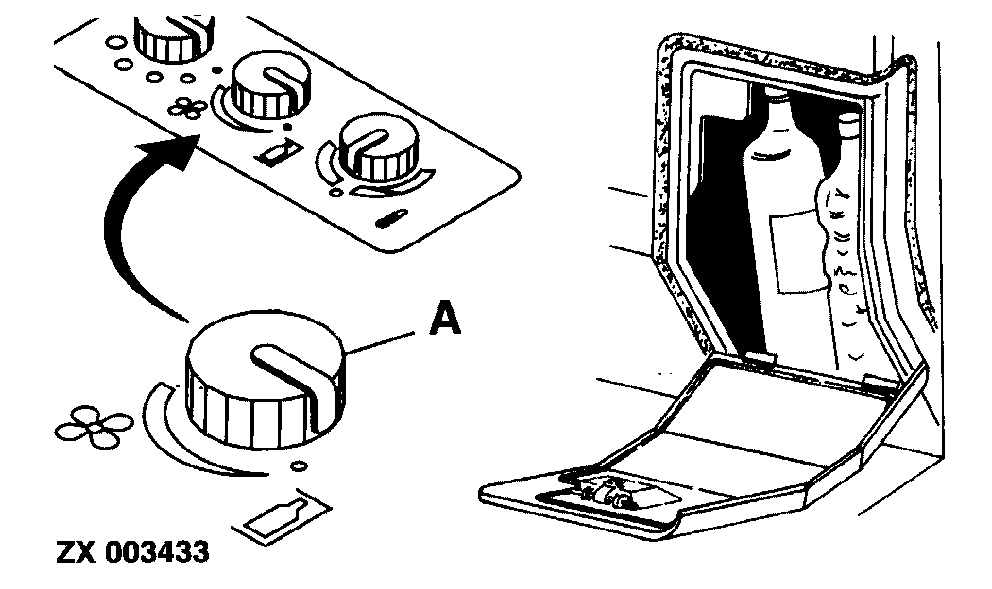 A

ZX 003433