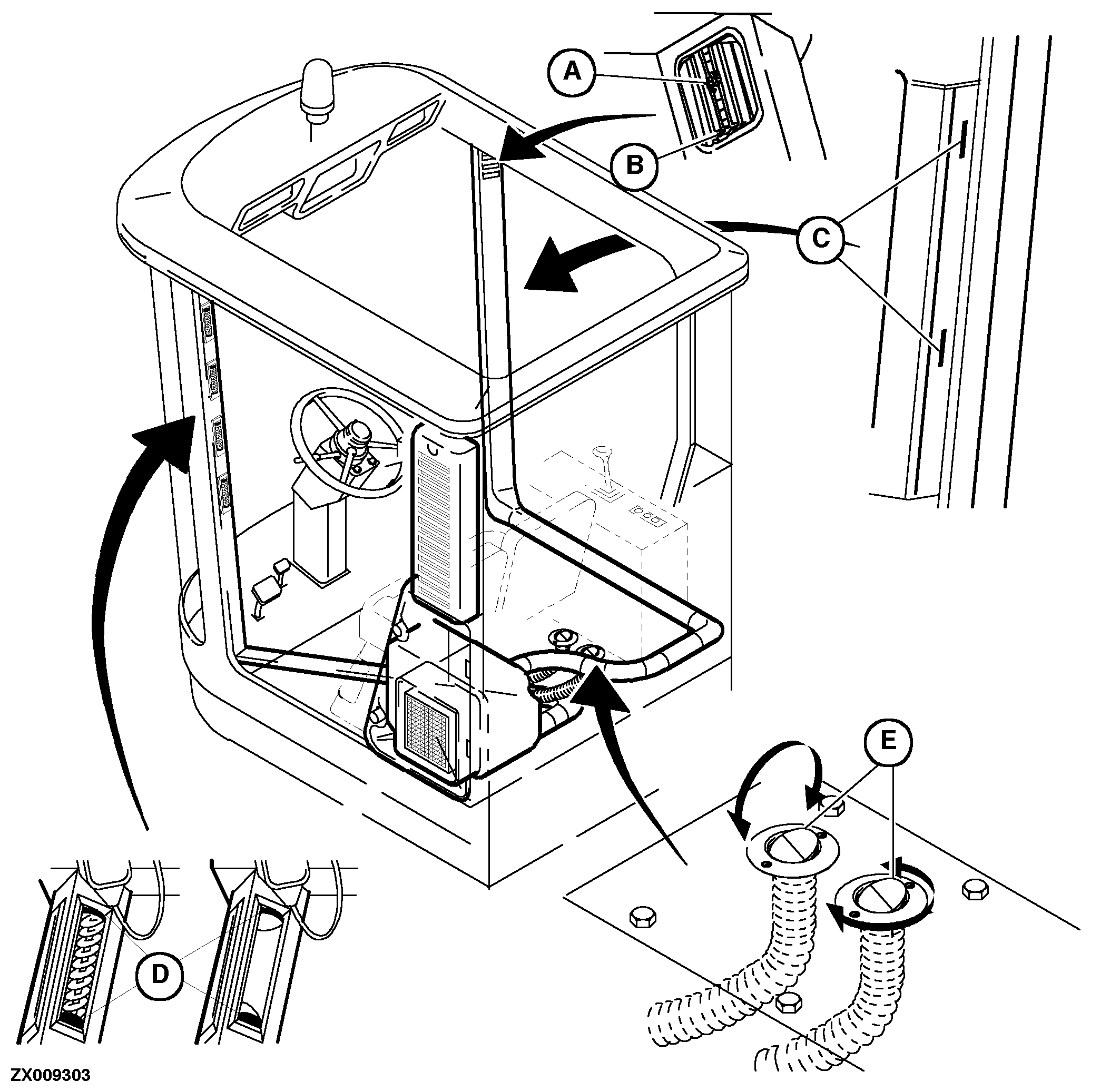 A
B
C
D
E
ZX009303