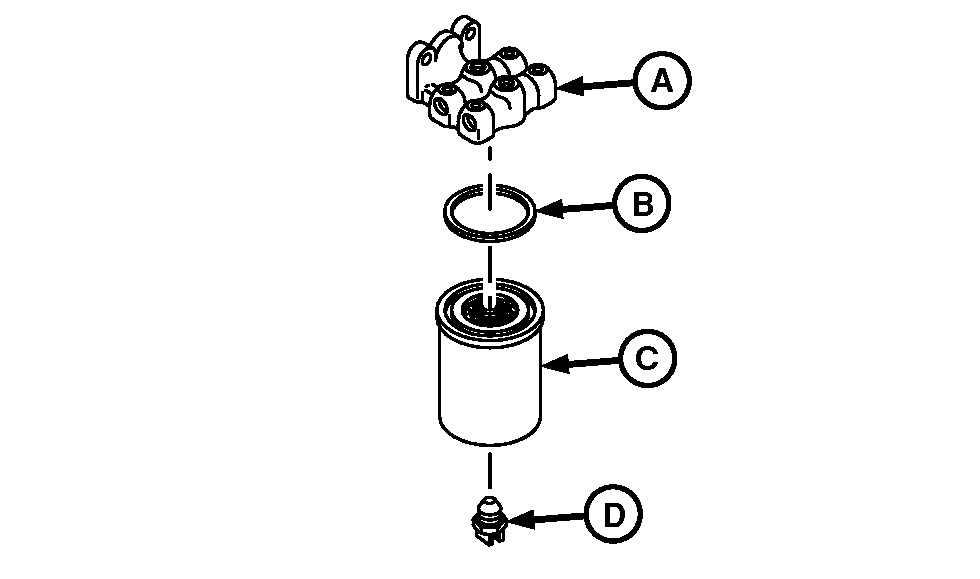 A

B

C

D