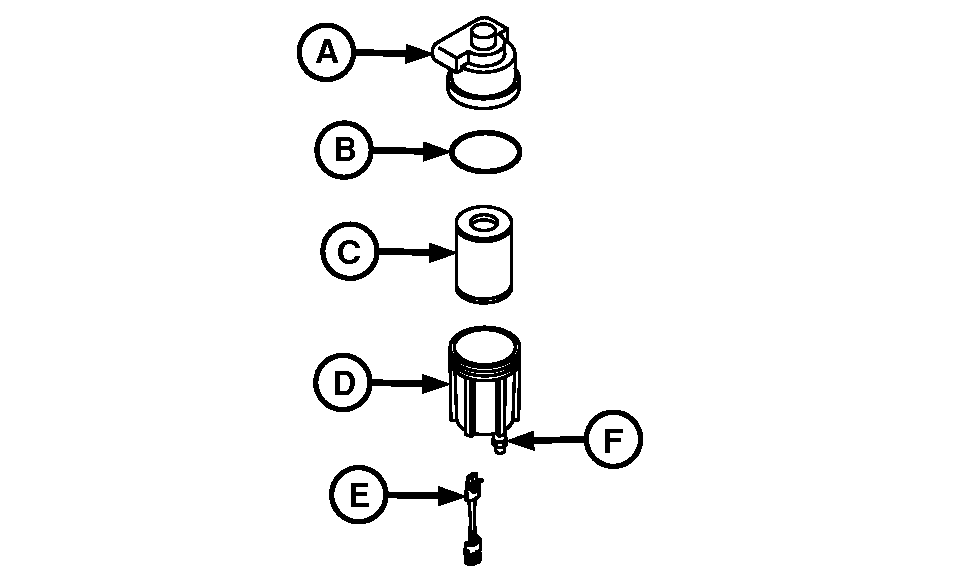 A

B

C

D

F

E