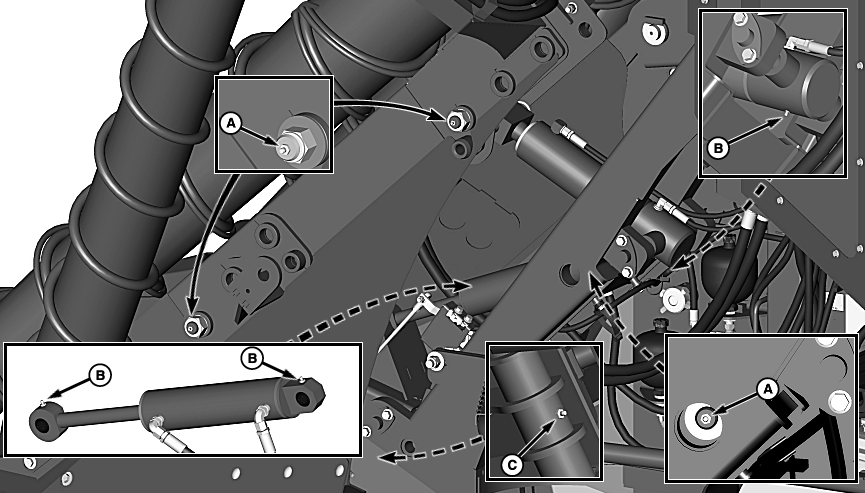 A
B
B
B
C
A