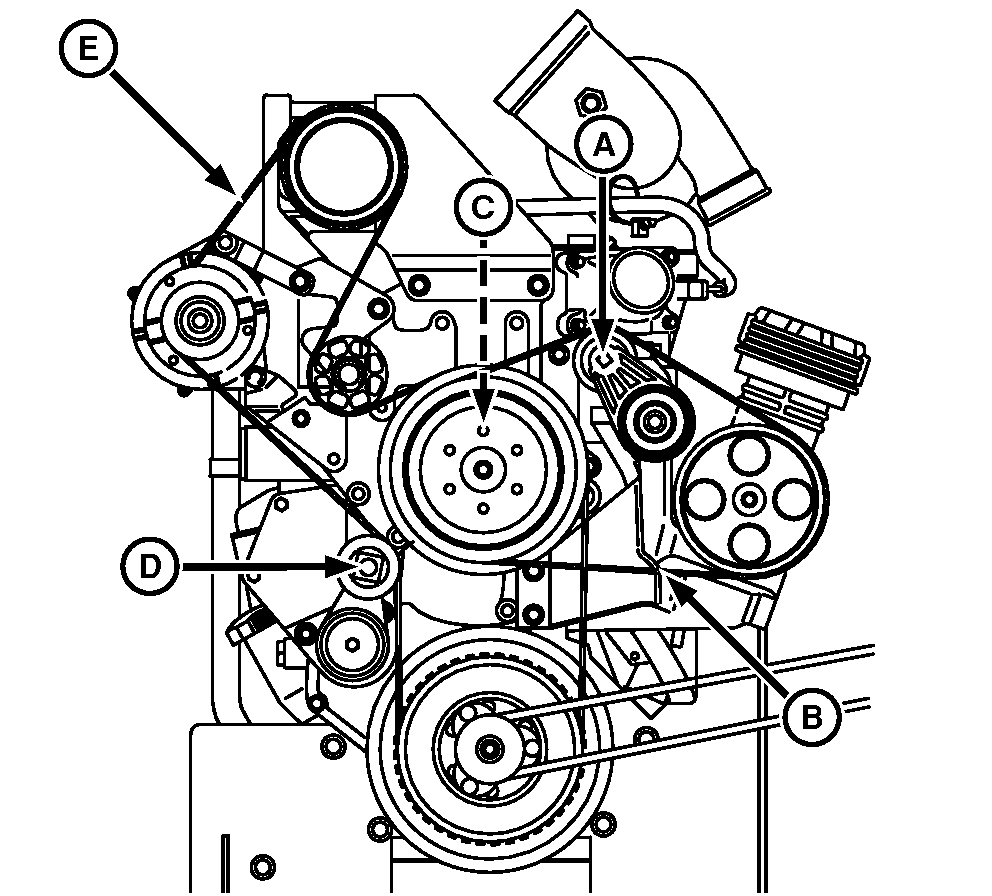 E
A
C
D
B