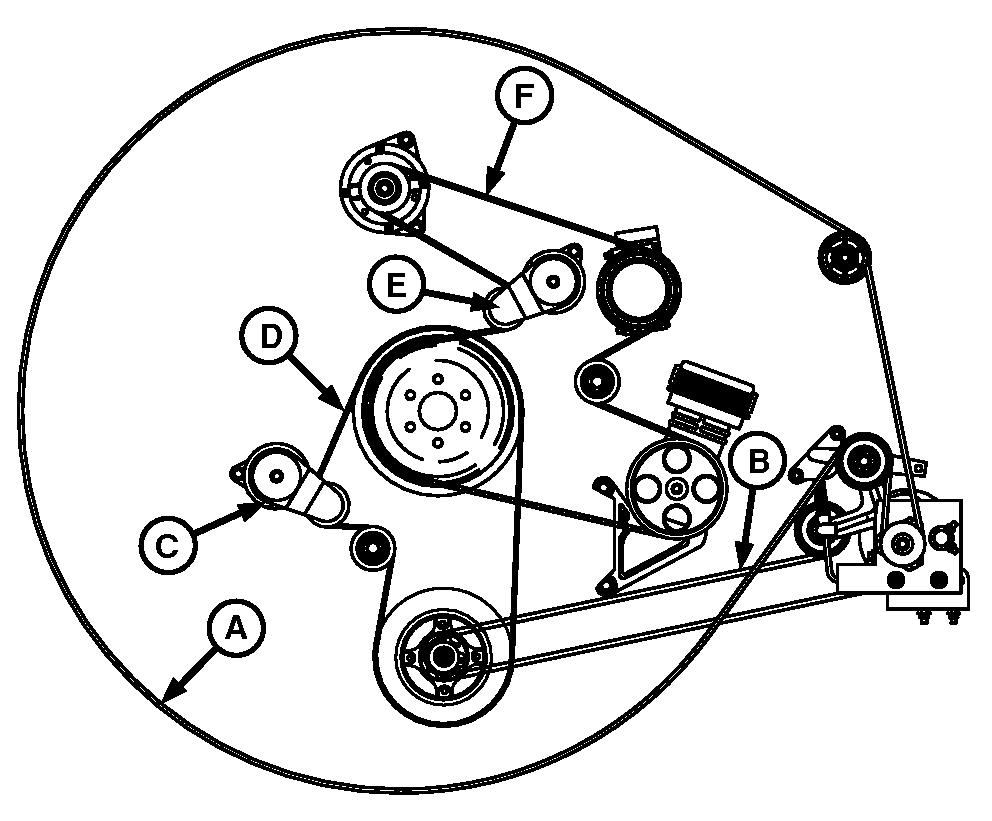 F
E
D
B
C
A