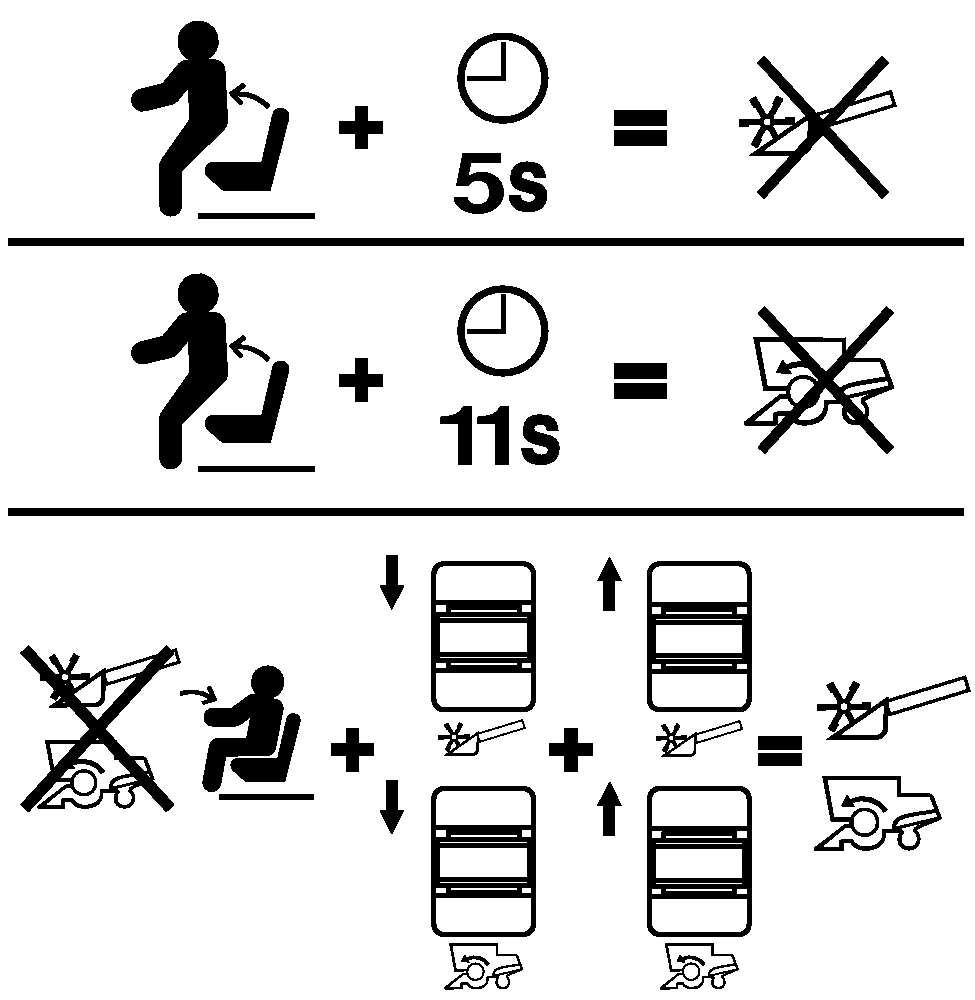 + 5s =

+ 11s =

+ + =