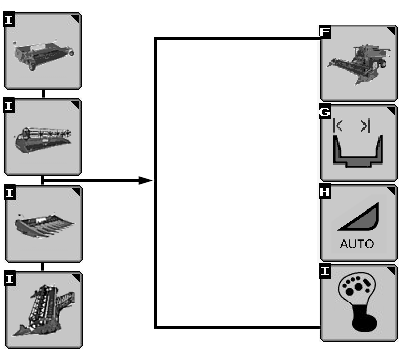 I
I
I
I
F
G
H
AUTO
I