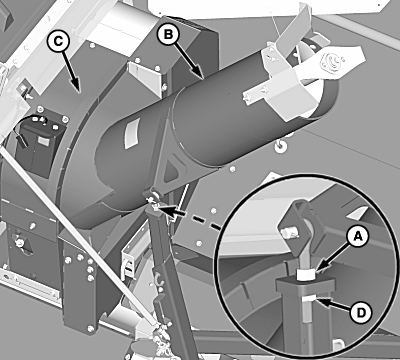 C
B
A
D