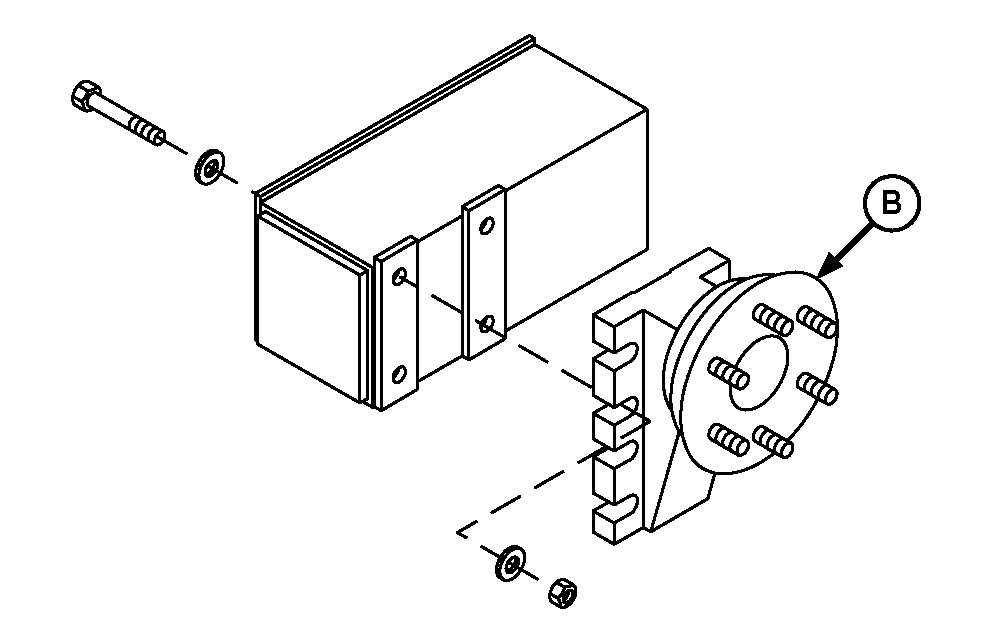 B