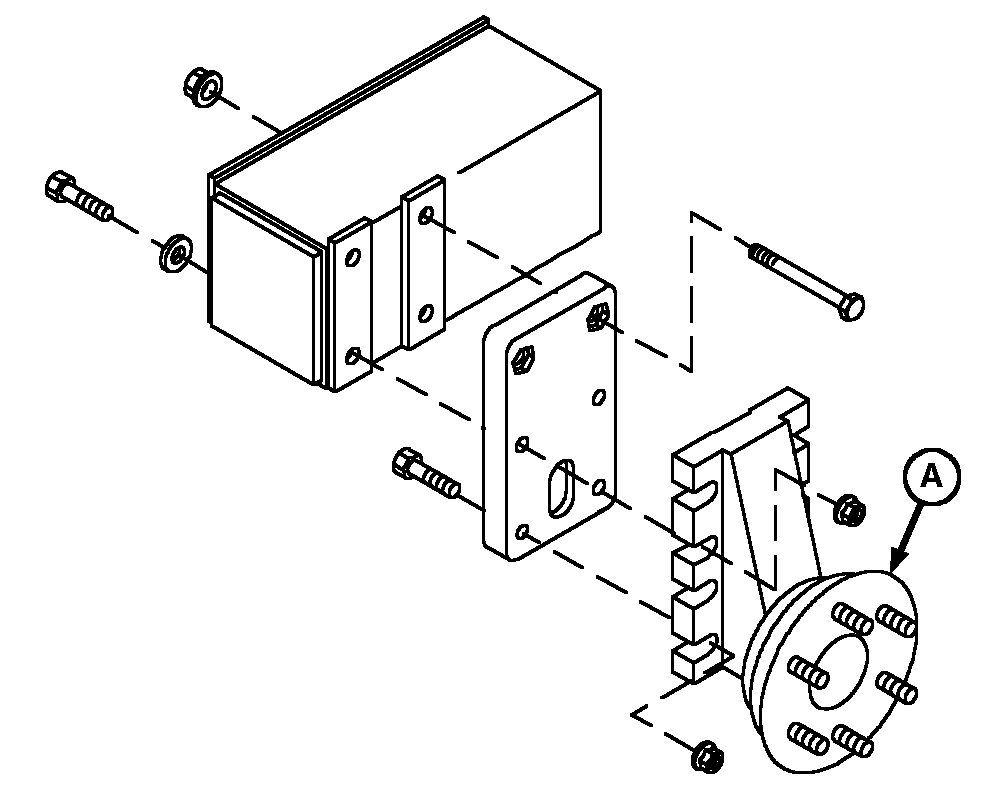 A