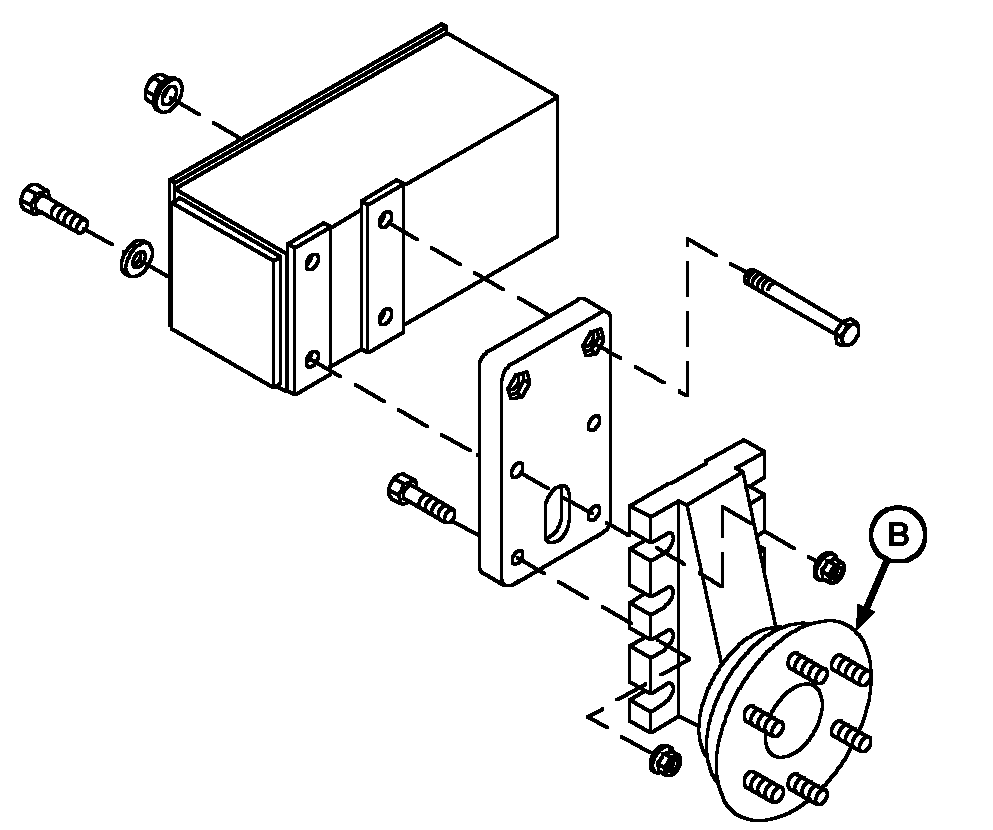 B