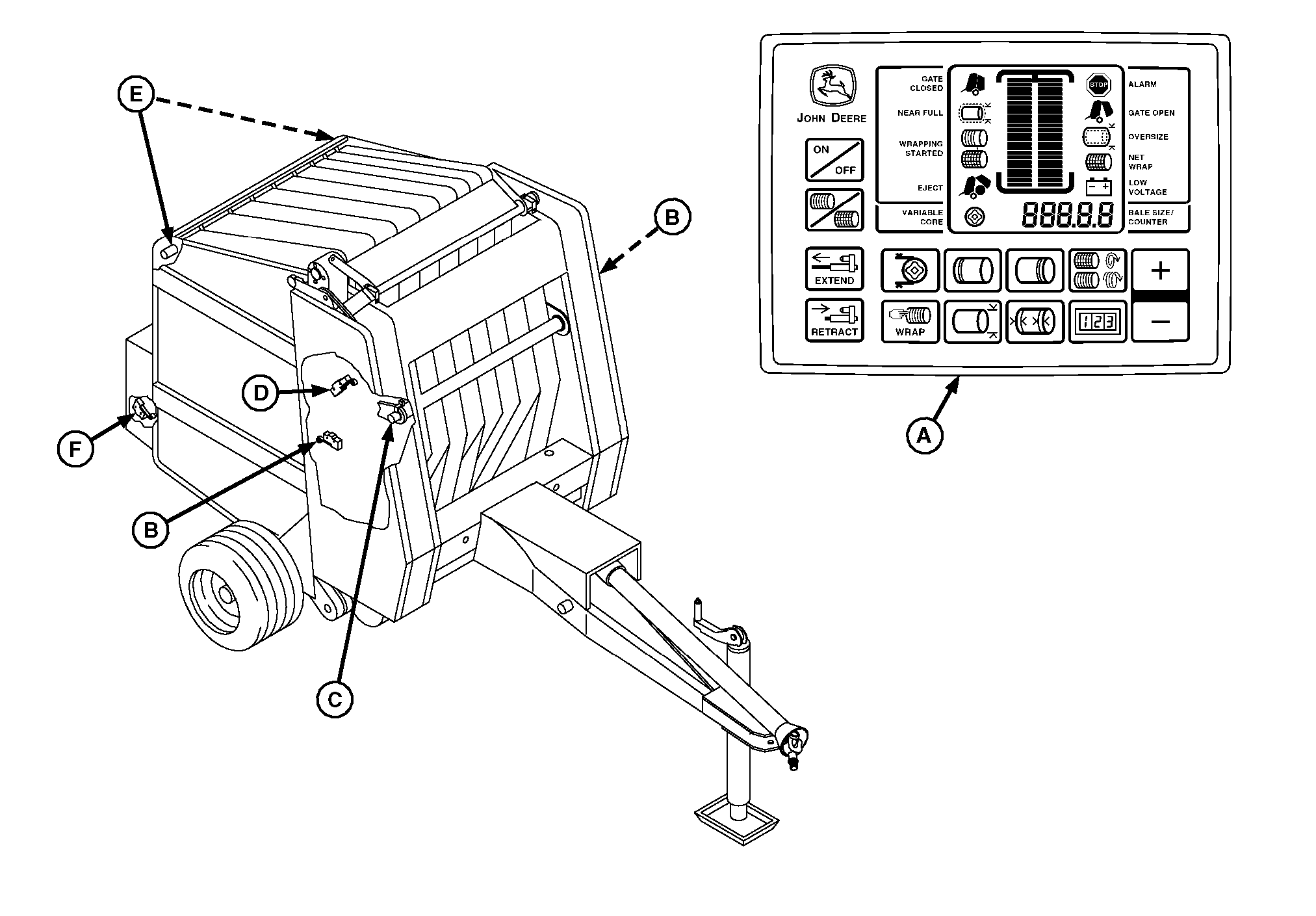 E

B

D

F

B

C

JOHN DEERE

ON
OFF

GATE CLOSED

NEAR FULL

WRAPPING STARTED

EJECT

VARIABLE CORE

STOP

ALARM

GATE OPEN

OVERSIZE

NET WRAP

LOW VOLTAGE

BALE SIZE/ COUNTER

888.8.8

EXTEND

RETRACT

WRAP

123

+

−

A