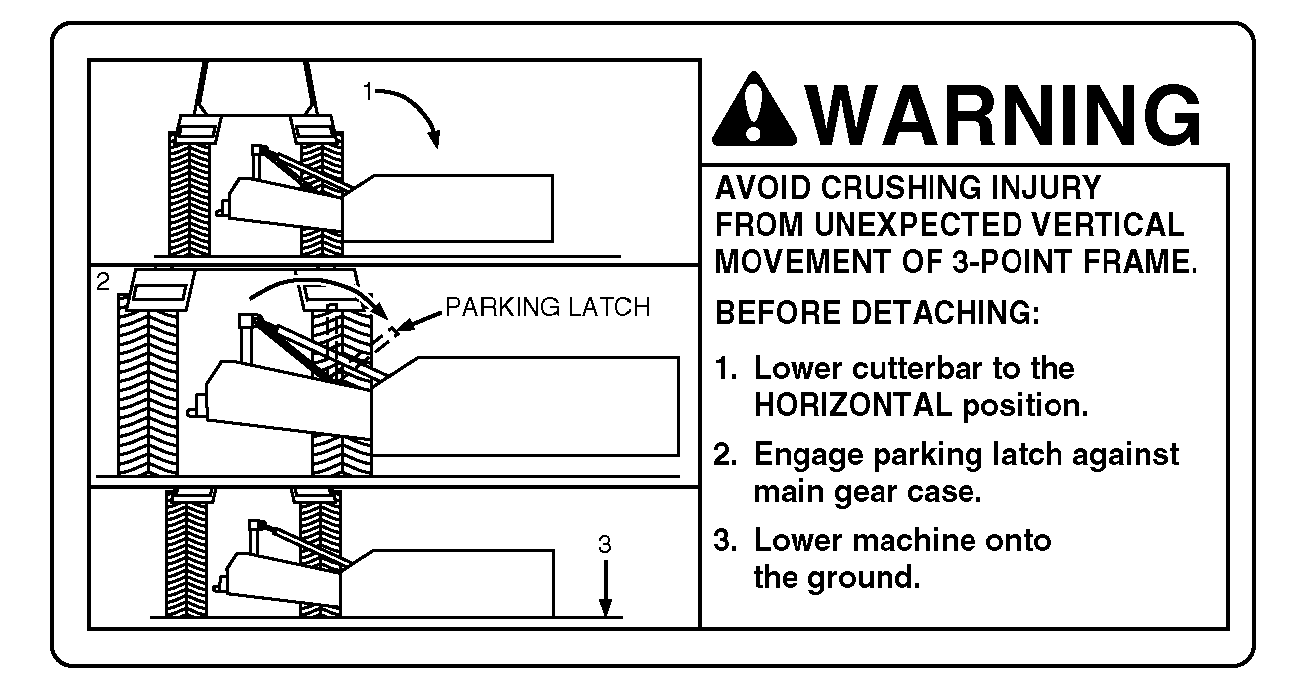 1

2

PARKING LATCH

3

WARNING

AVOID CRUSHING INJURY FROM UNEXPECTED VERTICAL MOVEMENT OF 3-POINT FRAME.

BEFORE DETACHING:

1. Lower cutterbar to the HORIZONTAL position.

2. Engage parking latch against main gear case.

3. Lower machine onto the ground.