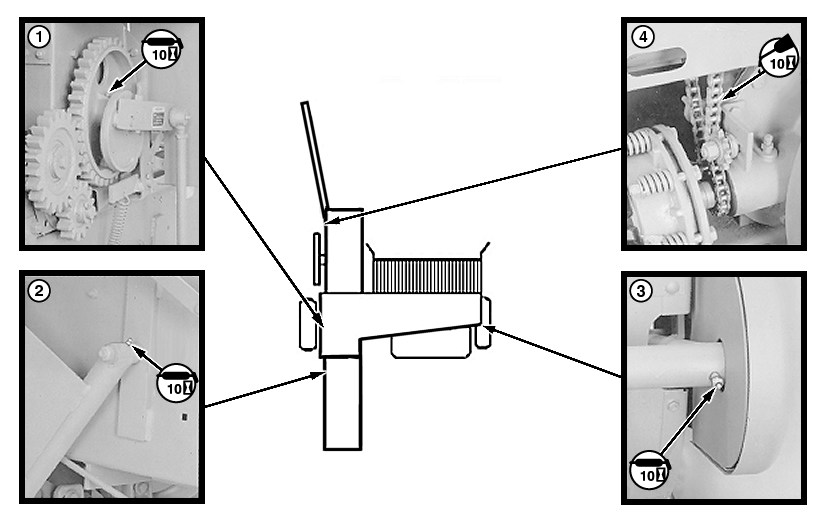 1
10
4
10
2
10
3
10