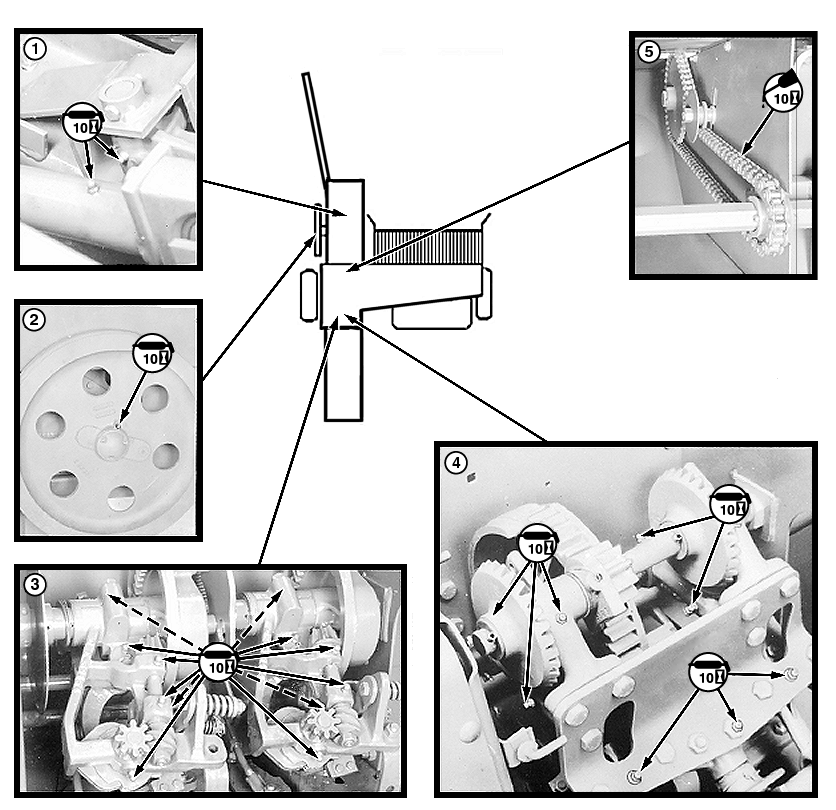 1
10

2
10

3
10

4
10
10
10

5
10