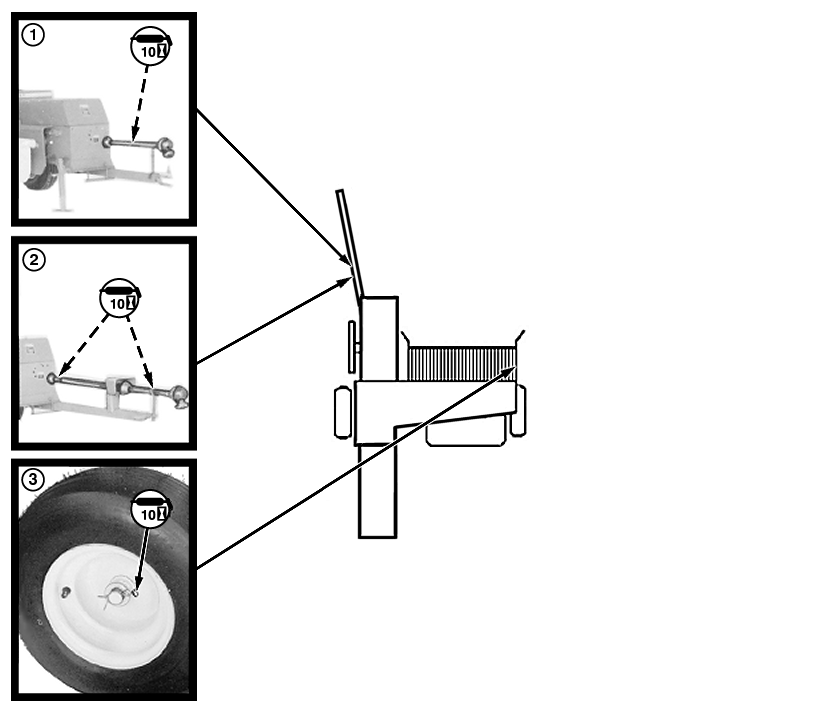 1
10
2
10
3
10