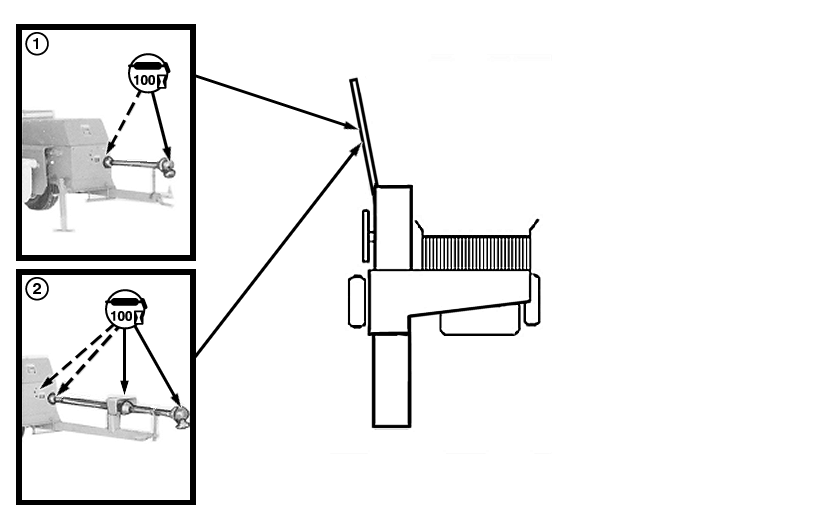 ①

100

②

100