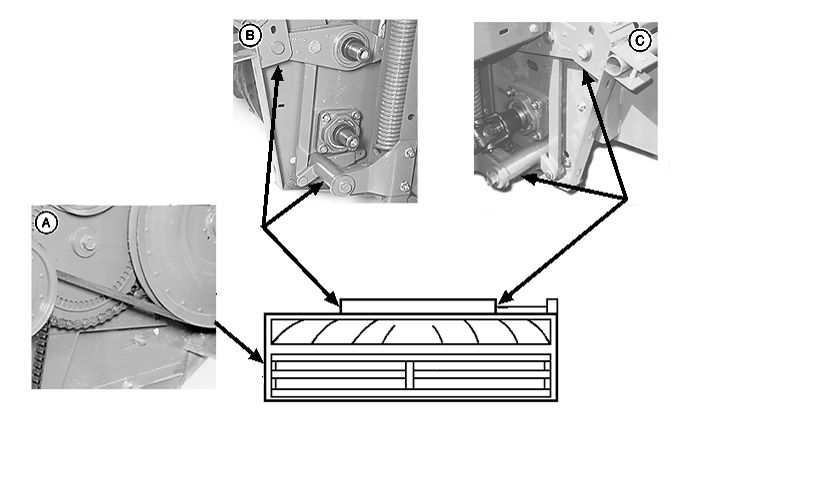 B

C

A