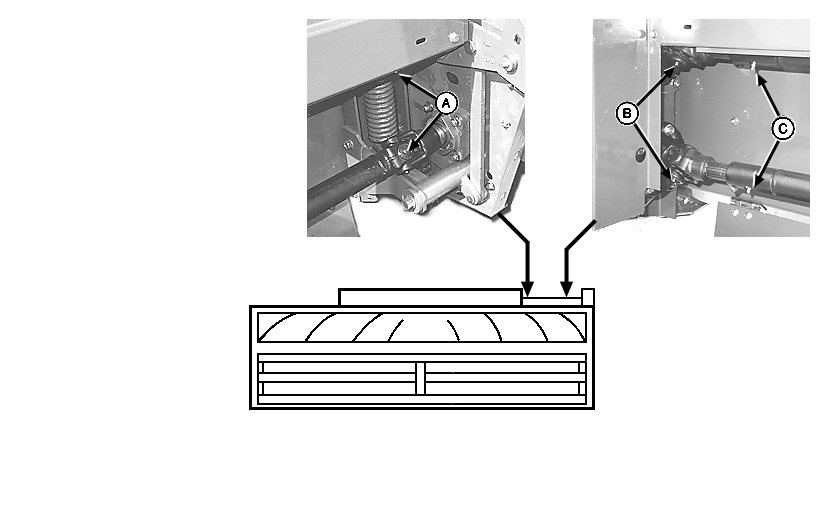 A

B

C