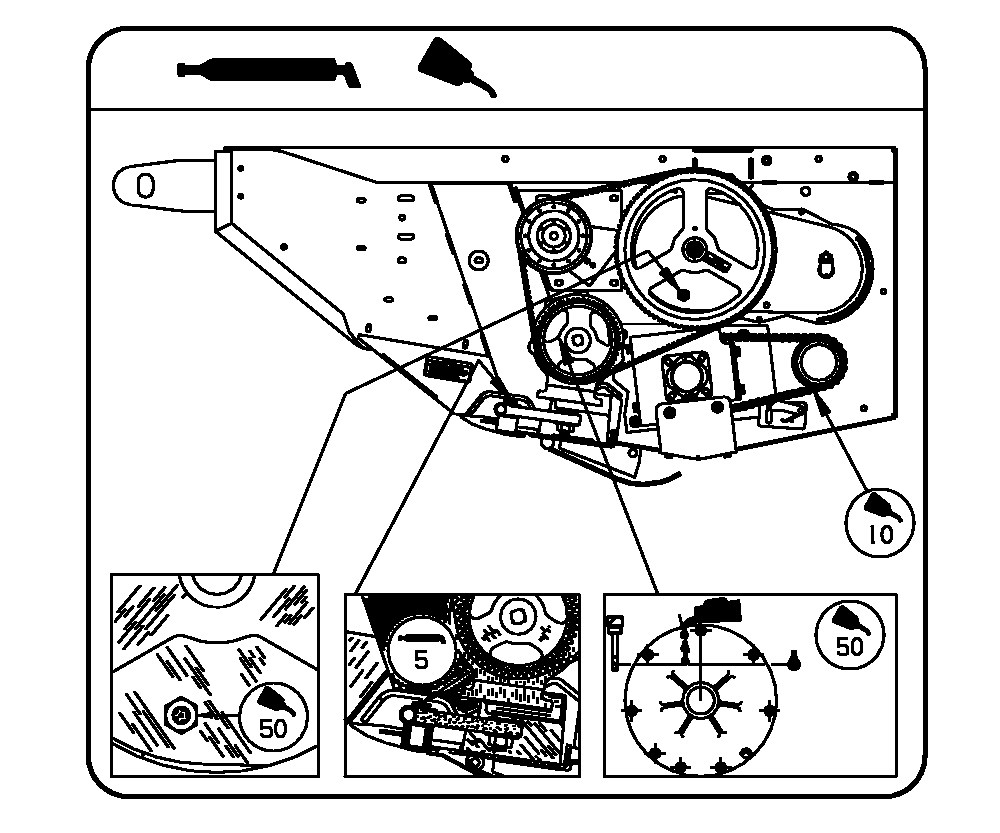 10

50

5

50