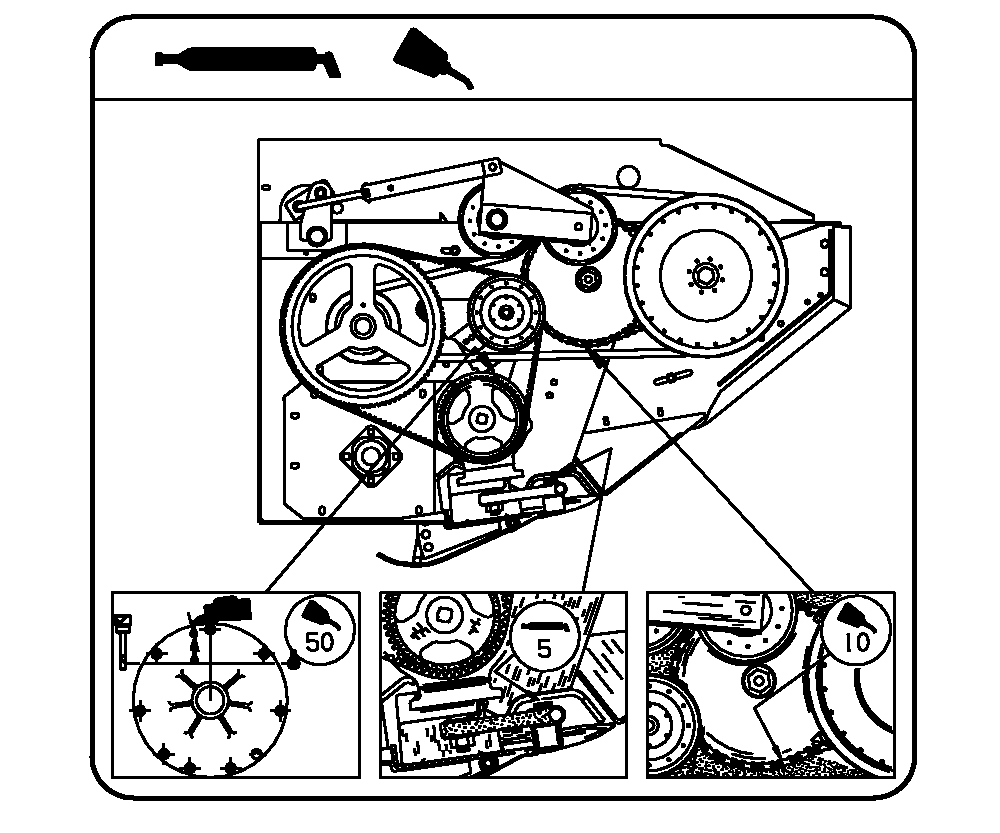 50

5

10