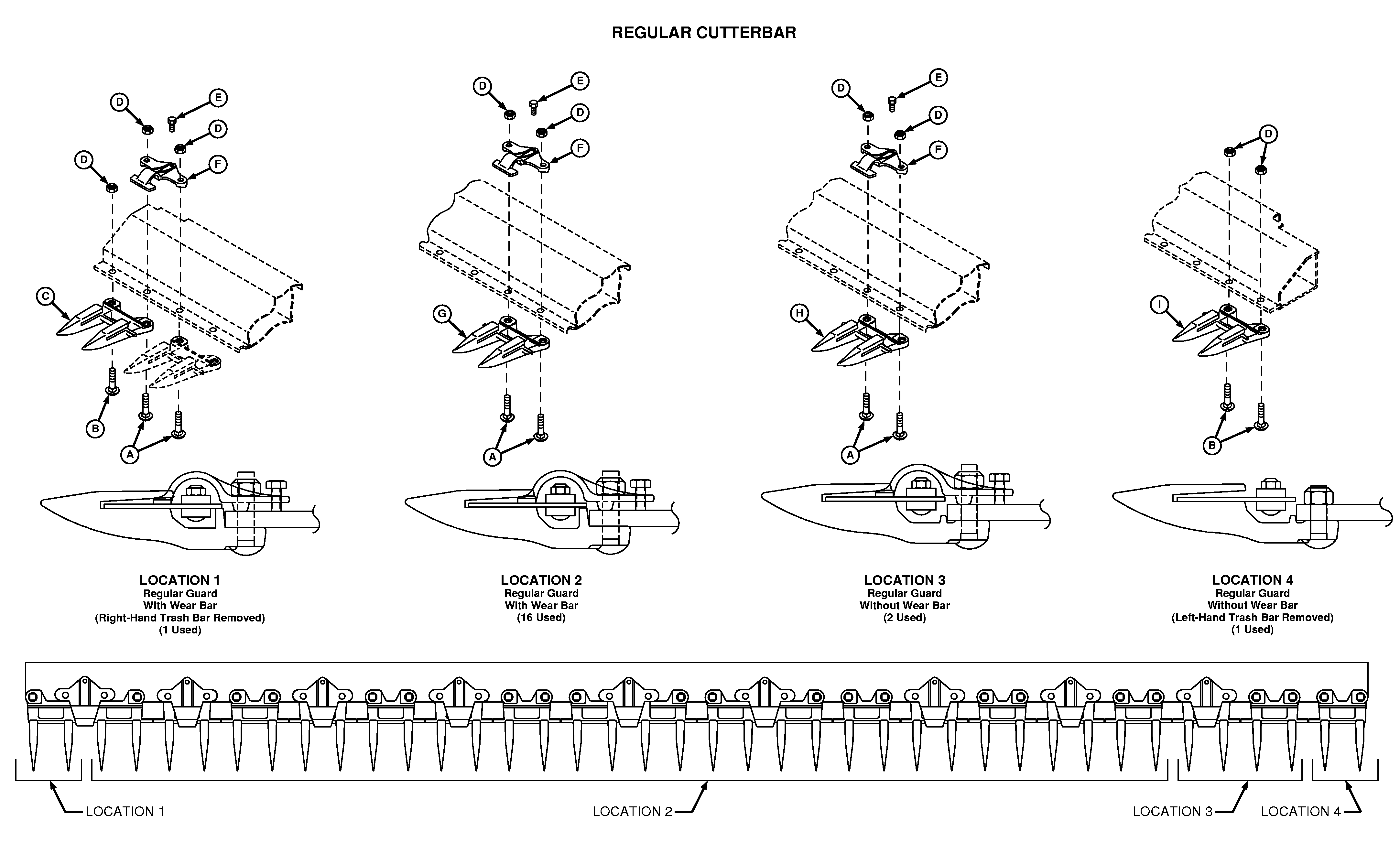 REGULAR CUTTERBAR

D
E
D
D
F
C
B
A

D
E
D
F
G
A

D
E
D
F
H
A

D
I
B

LOCATION 1
Regular Guard
With Wear Bar
(Right-Hand Trash Bar Removed)
(1 Used)

LOCATION 2
Regular Guard
With Wear Bar
(16 Used)

LOCATION 3
Regular Guard
Without Wear Bar
(2 Used)

LOCATION 4
Regular Guard
Without Wear Bar
(Left-Hand Trash Bar Removed)
(1 Used)

LOCATION 1
LOCATION 2
LOCATION 3
LOCATION 4