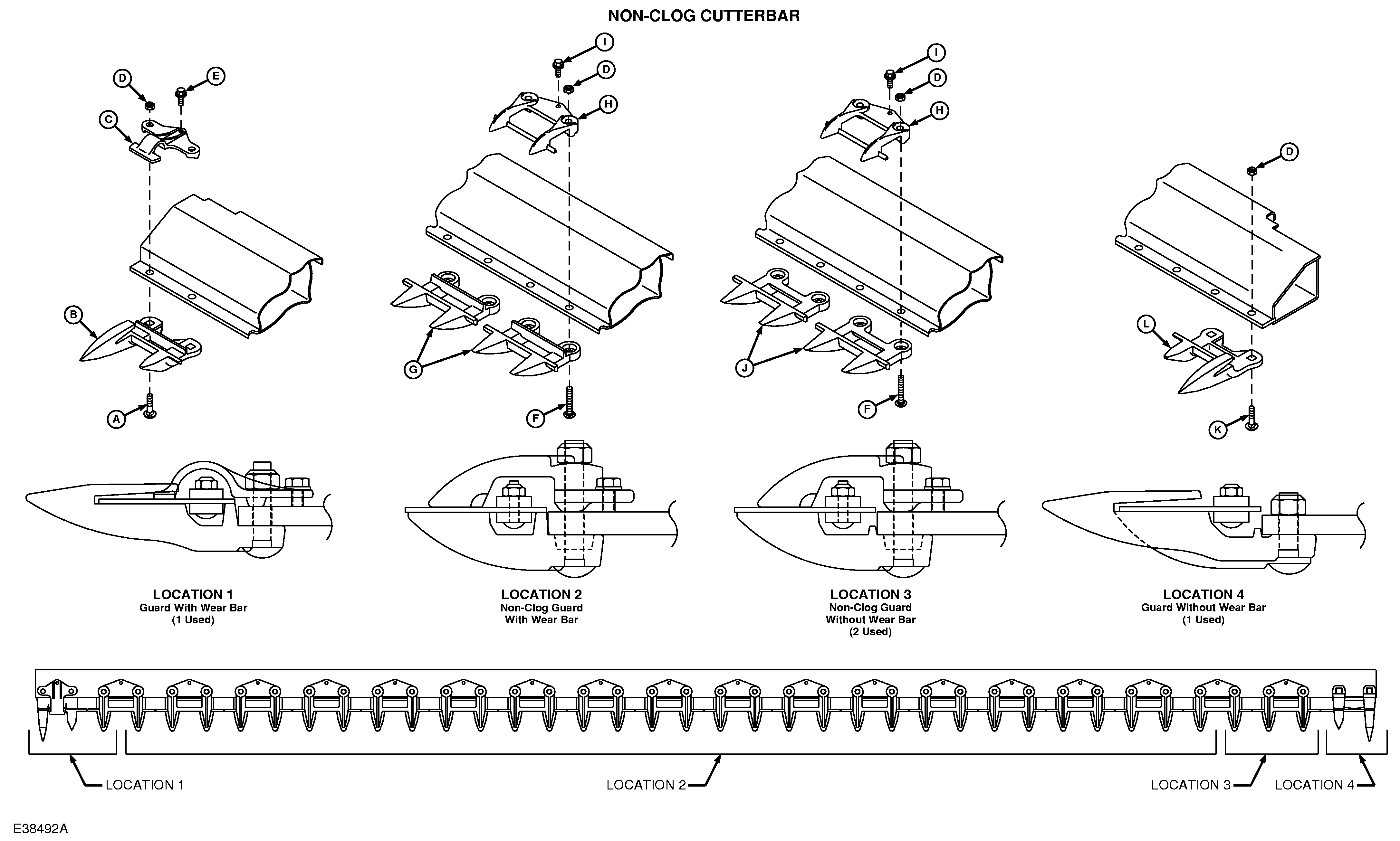 NON-CLOG CUTTERBAR

D
E
C
B
A

I
D
H
G
F

I
D
H
J
F

D
L
K

LOCATION 1
Guard With Wear Bar
(1 Used)

LOCATION 2
Non-Clog Guard
With Wear Bar

LOCATION 3
Non-Clog Guard
Without Wear Bar
(2 Used)

LOCATION 4
Guard Without Wear Bar
(1 Used)

LOCATION 1
LOCATION 2
LOCATION 3
LOCATION 4

E38492A