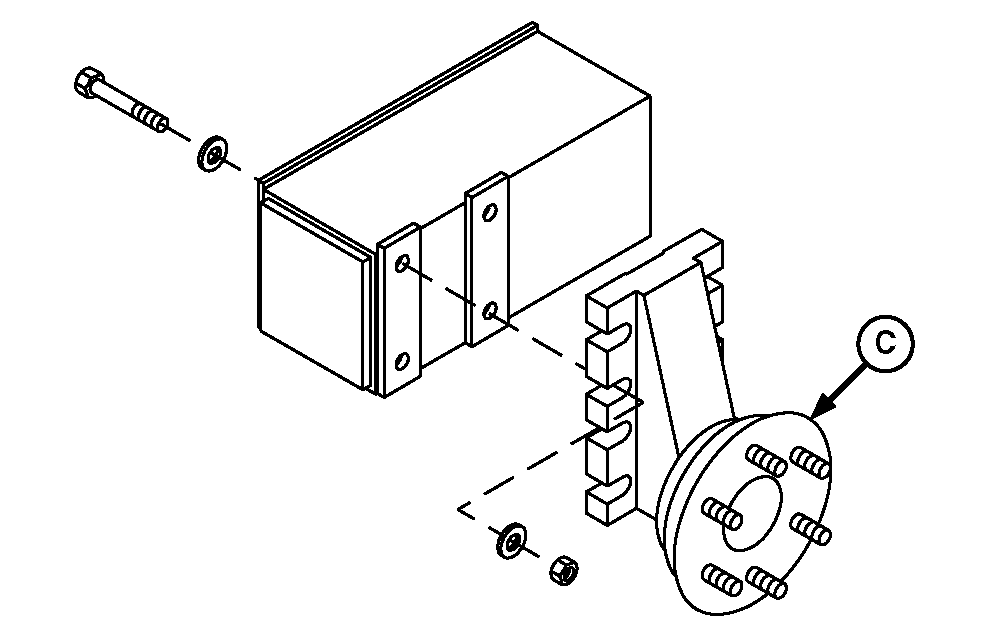 C