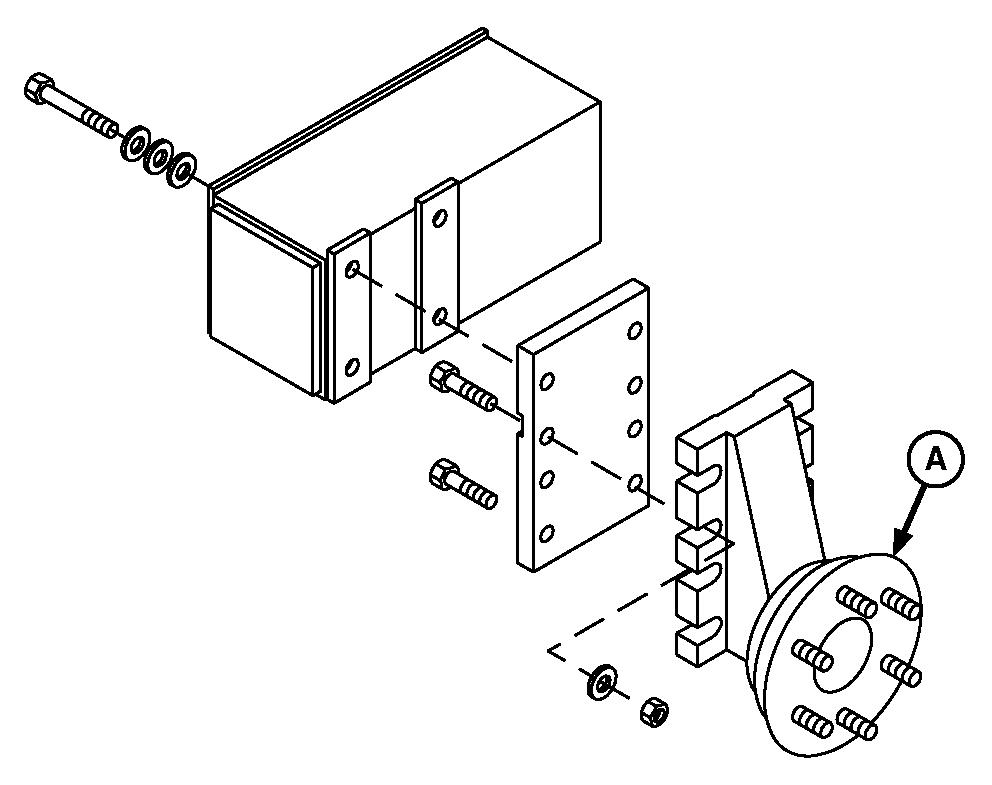 A