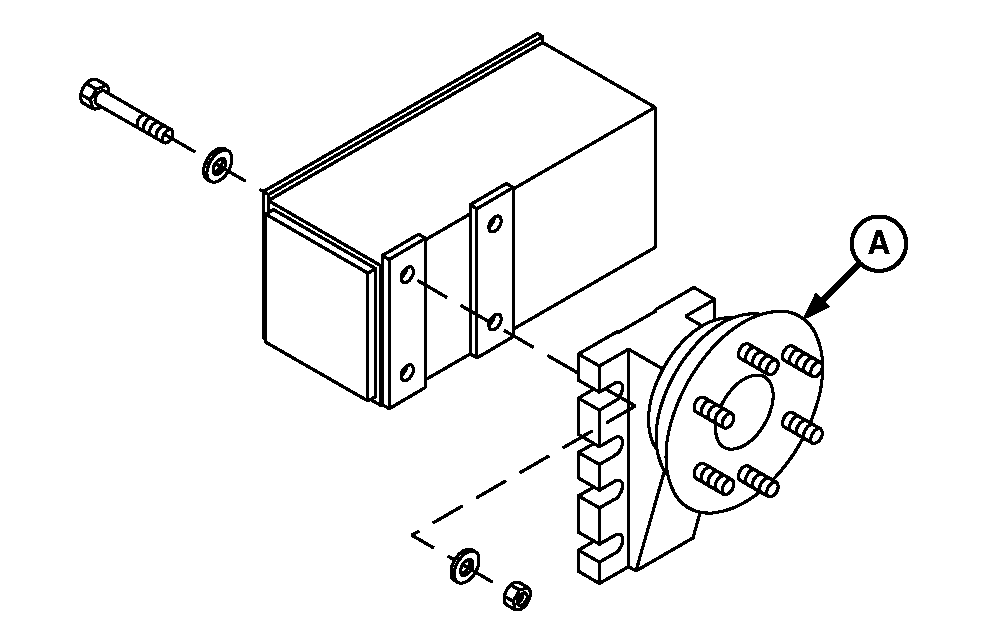 A