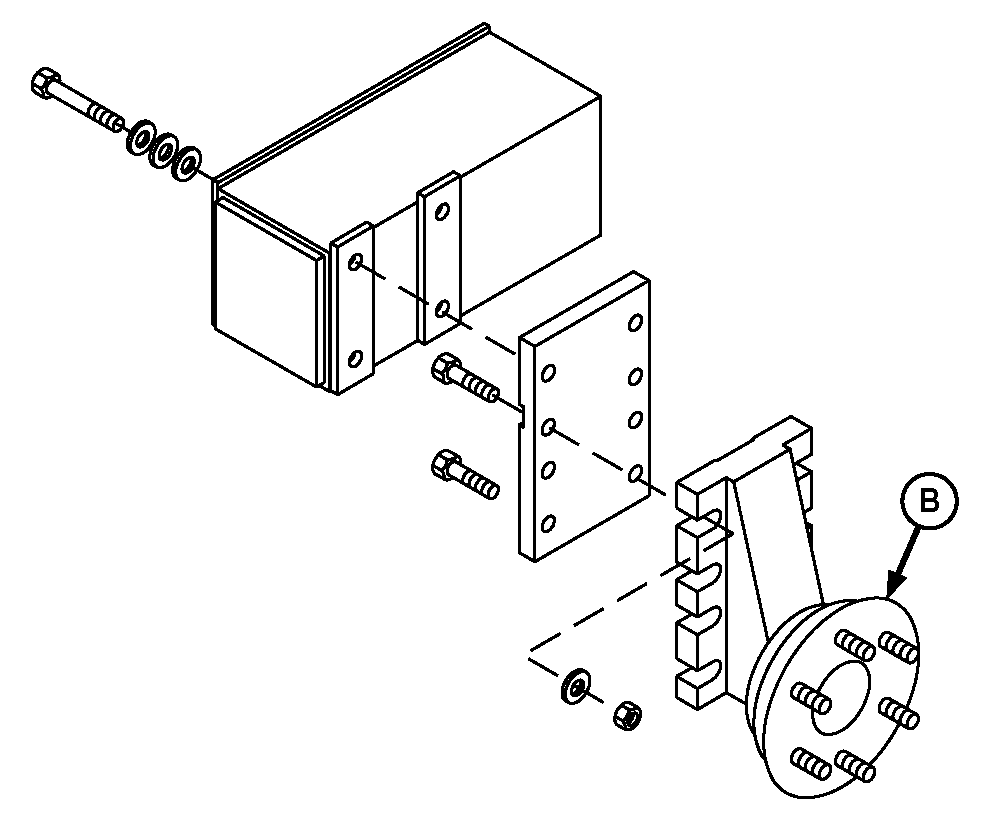 B