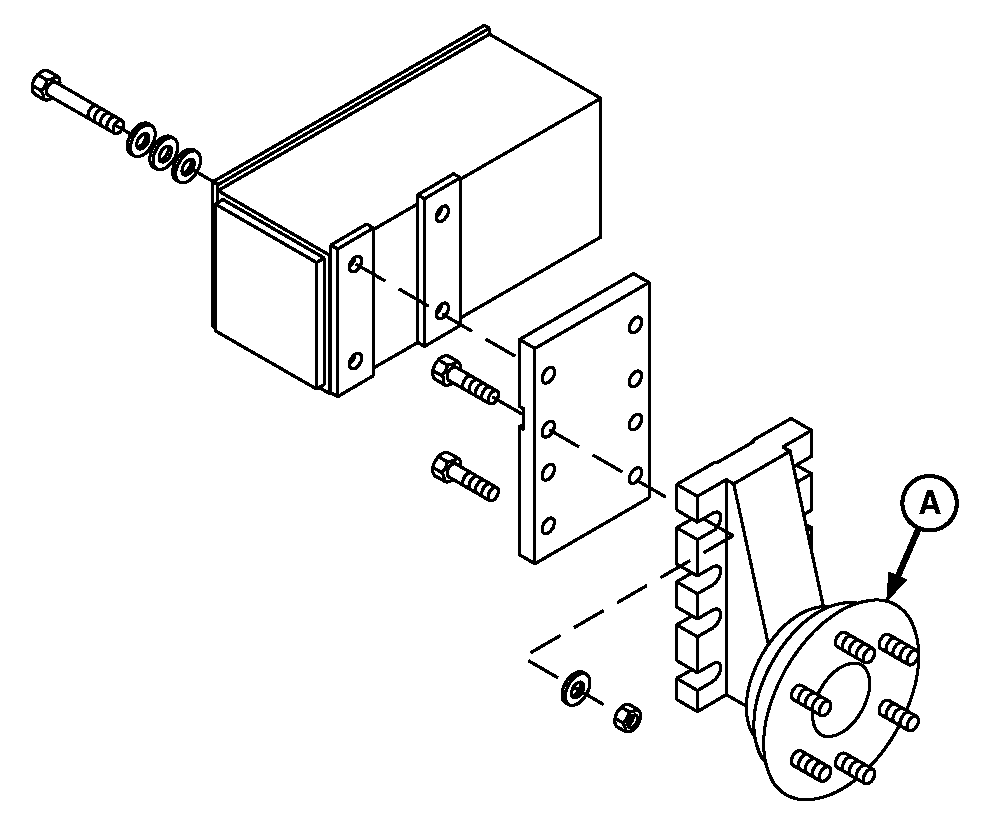 A