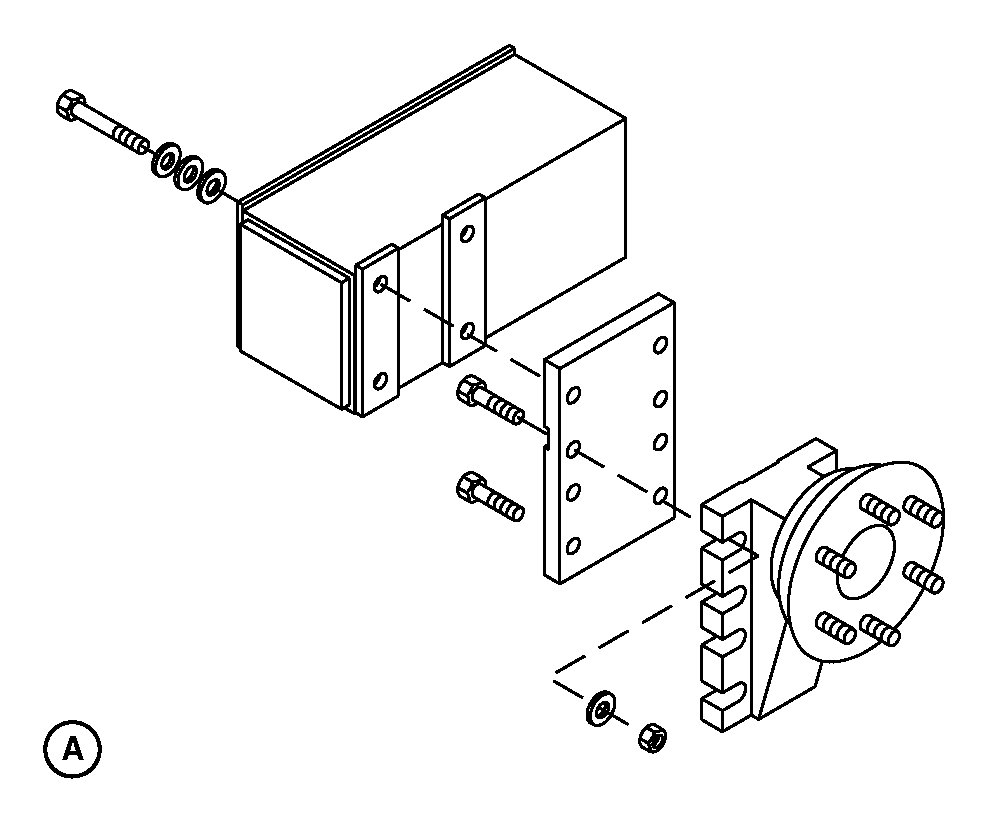 A