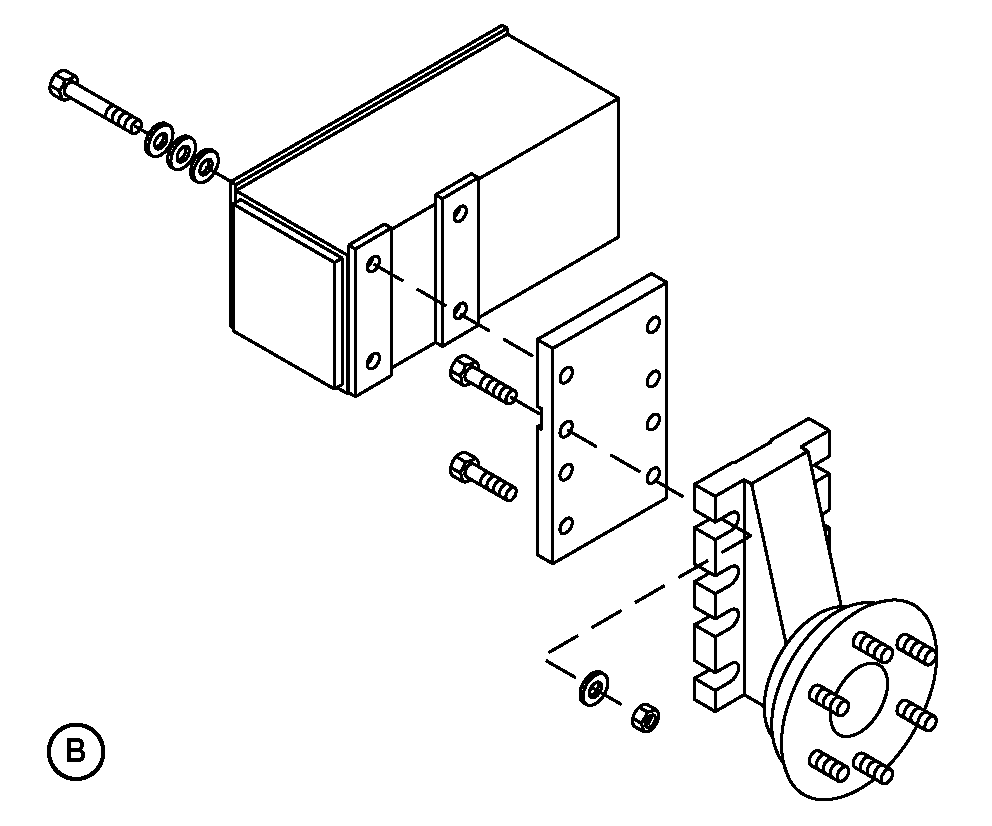 B